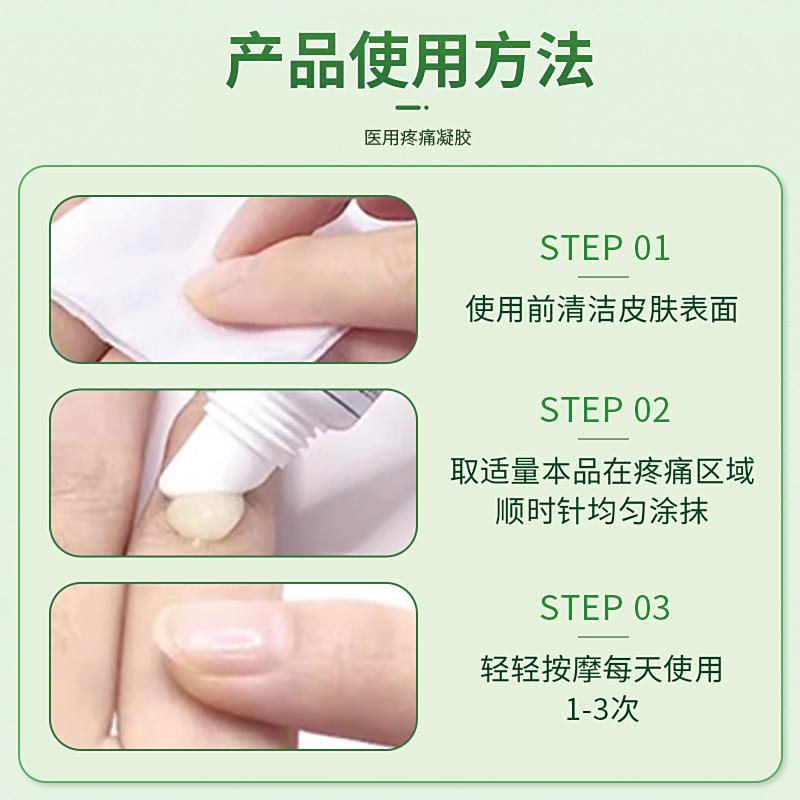 产品使用方法

医用疼痛凝胶

STEP 01

使用前清洁皮肤表面

STEP 02

取适量本品在疼痛区域顺时针均匀涂抹

STEP 03

轻轻按摩每天使用1-3次