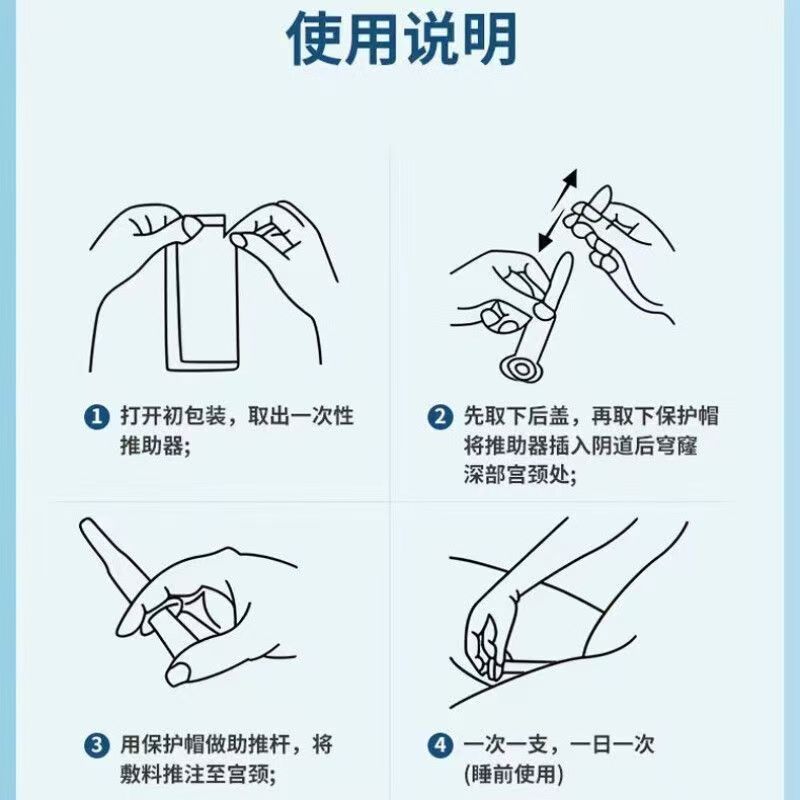 使用说明

1 打开初包装，取出一次性推助器;

2 先取下后盖，再取下保护帽将推助器插入阴道后穹窿深部宫颈处;

3 用保护帽做助推杆，将敷料推注至宫颈;

4 一次一支，一日一次(睡前使用)