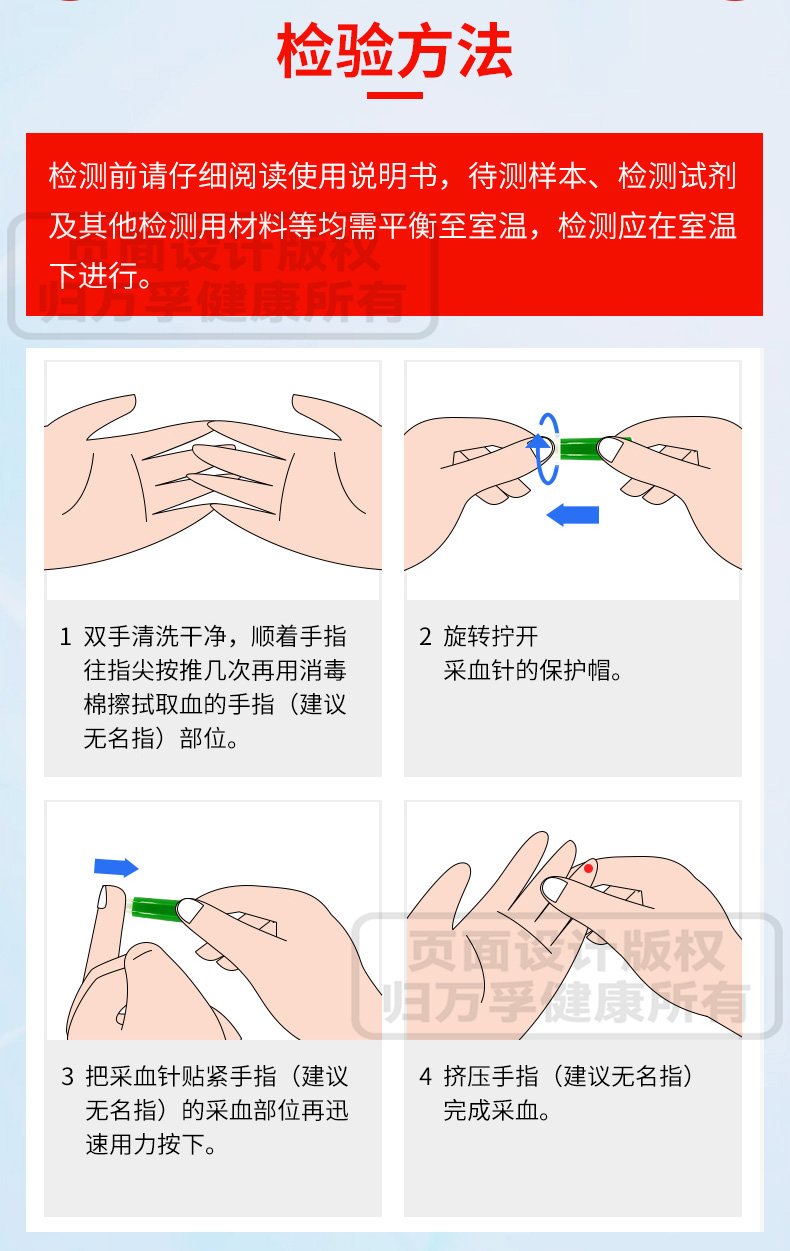 检验方法

检测前请仔细阅读使用说明书，待测样本、检测试剂及其他检测用材料等均需平衡至室温，检测应在室温下进行。

页面设计版权
归万孚健康所有

1 双手清洗干净，顺着手指往指尖按推几次再用消毒棉擦拭取血的手指（建议无名指）部位。

2 旋转拧开采血针的保护帽。

3 把采血针贴紧手指（建议无名指）的采血部位再迅速用力按下。

4 挤压手指（建议无名指）完成采血。

页面设计版权
归万孚健康所有