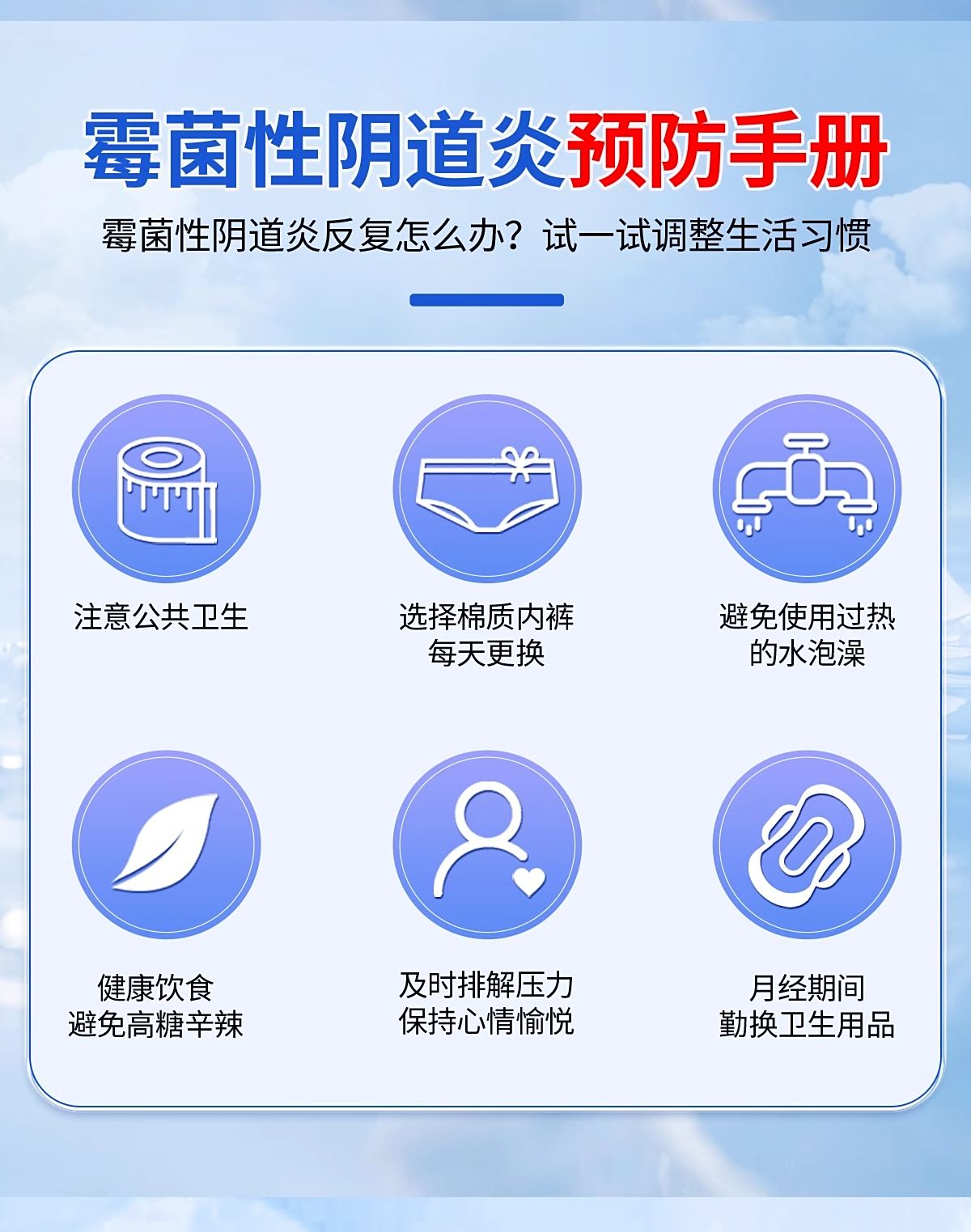 霉菌性阴道炎预防手册

霉菌性阴道炎反复怎么办？试一试调整生活习惯

注意公共卫生

选择棉质内裤
每天更换

避免使用过热
的水泡澡

健康饮食
避免高糖辛辣

及时排解压力
保持心情愉悦

月经期间
勤换卫生用品