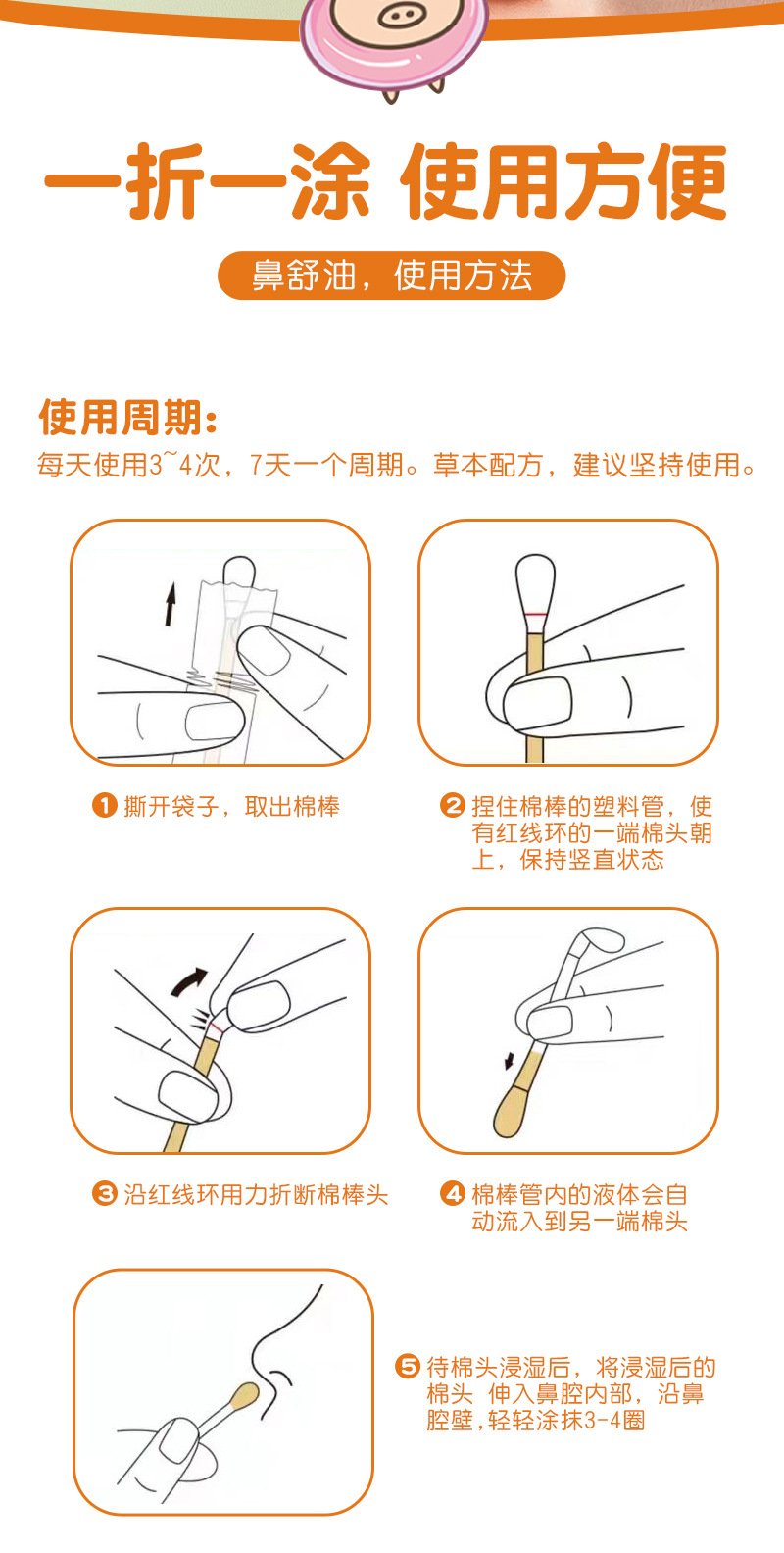 一折一涂 使用方便

鼻舒油，使用方法

使用周期：
每天使用3~4次，7天一个周期。草本配方，建议坚持使用。

❶ 撕开袋子，取出棉棒

❷ 捏住棉棒的塑料管，使有红线环的一端棉头朝上，保持竖直状态

❸ 沿红线环用力折断棉棒头

❹ 棉棒管内的液体会自动流入到另一端棉头

❺ 待棉头浸湿后，将浸湿后的棉头 伸入鼻腔内部，沿鼻腔壁，轻轻涂抹3-4圈