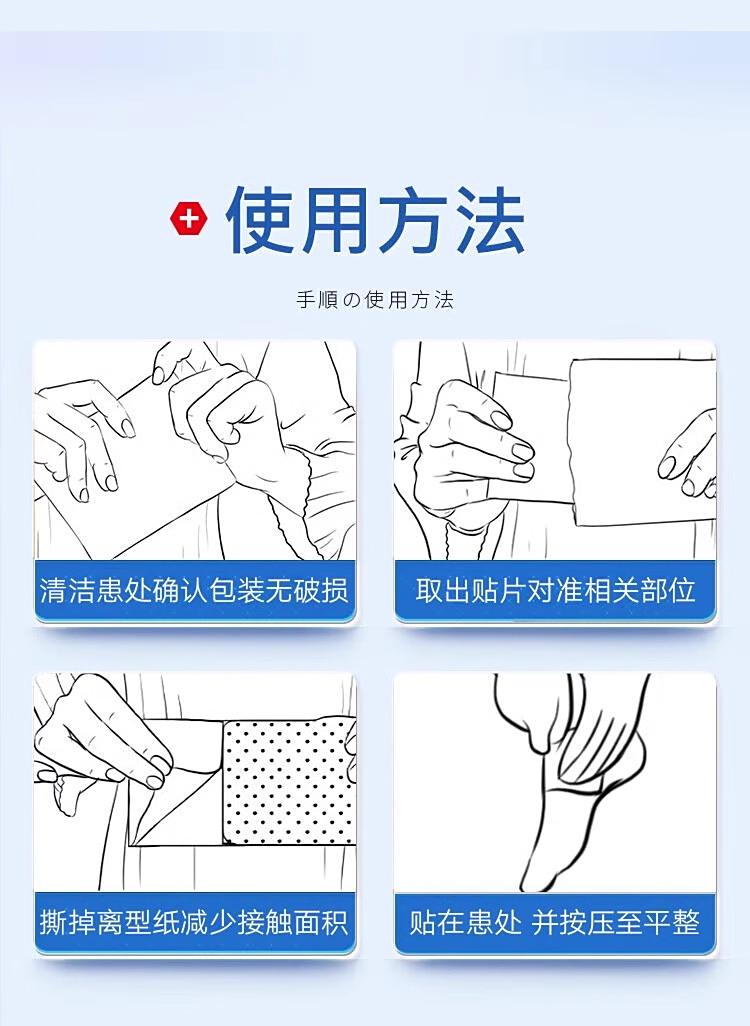 使用方法

手順の使用方法

清洁患处确认包装无破损

取出贴片对准相关部位

撕掉离型纸减少接触面积

贴在患处 并按压至平整