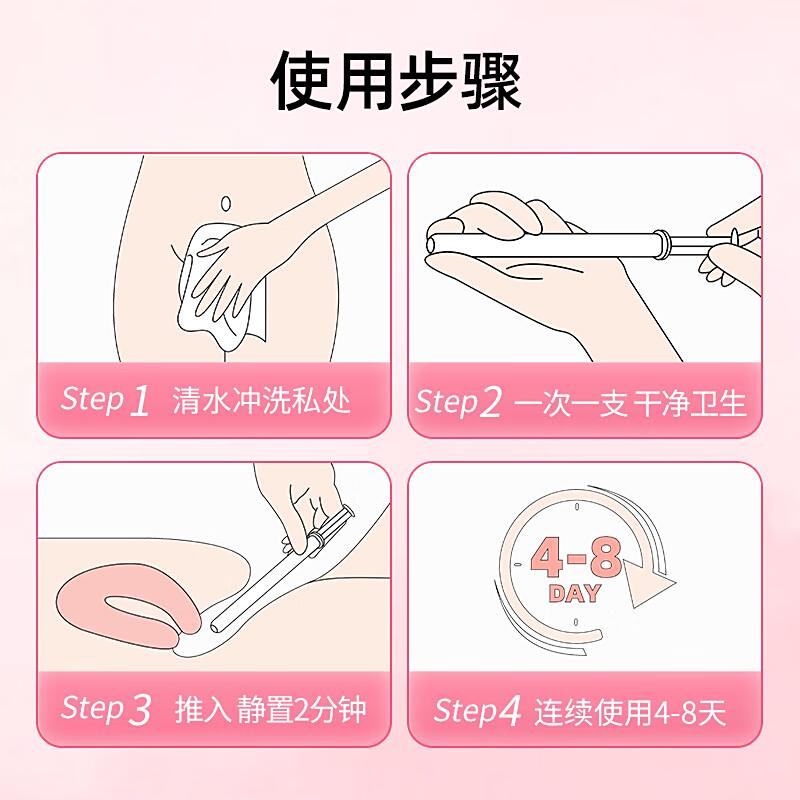 使用步骤

Step 1 清水冲洗私处

Step 2 一次一支 干净卫生

Step 3 推入 静置2分钟

4-8
DAY

Step 4 连续使用4-8天