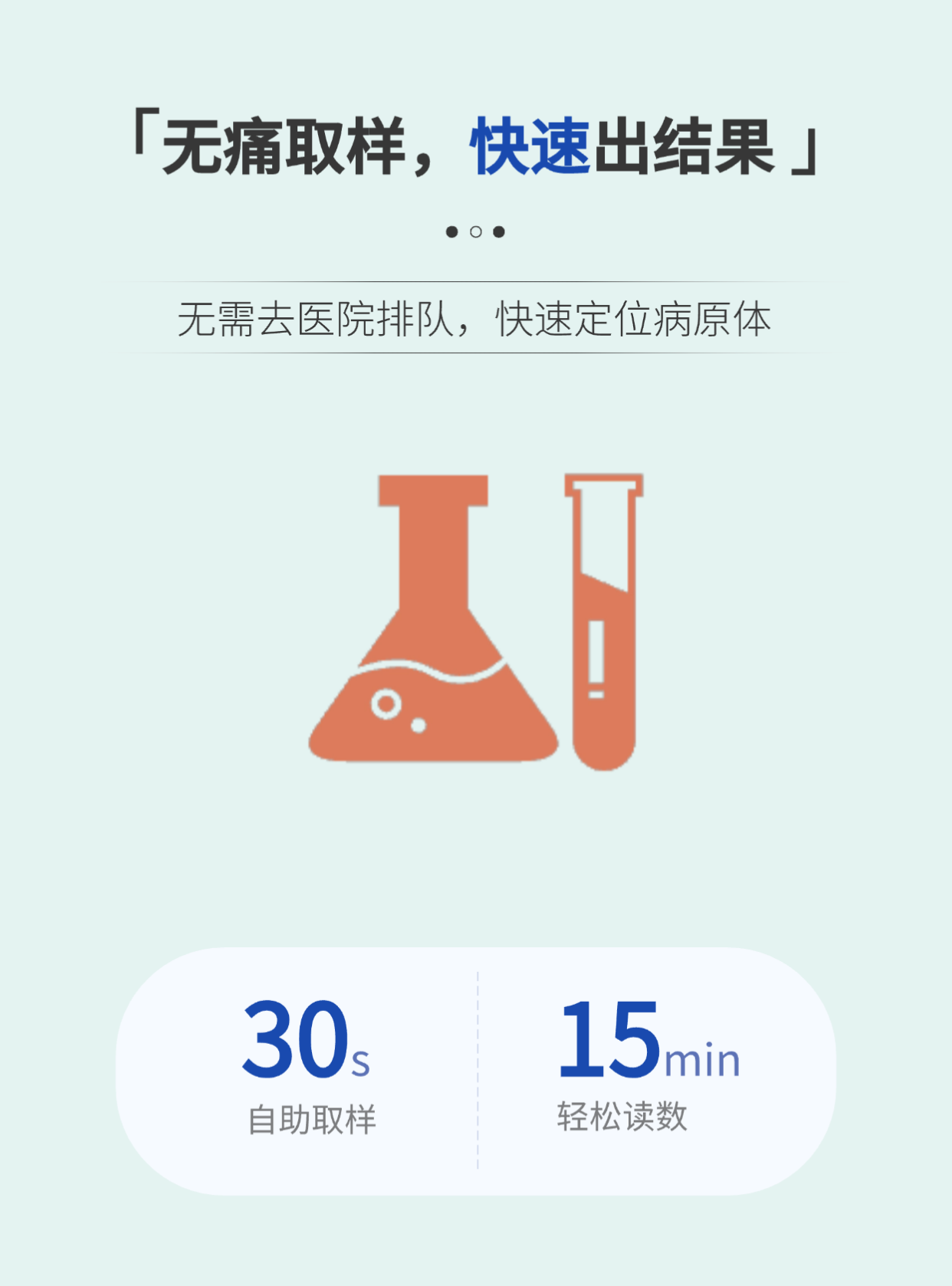 「无痛取样，快速出结果」

无需去医院排队，快速定位病原体

30s
自助取样

15min
轻松读数