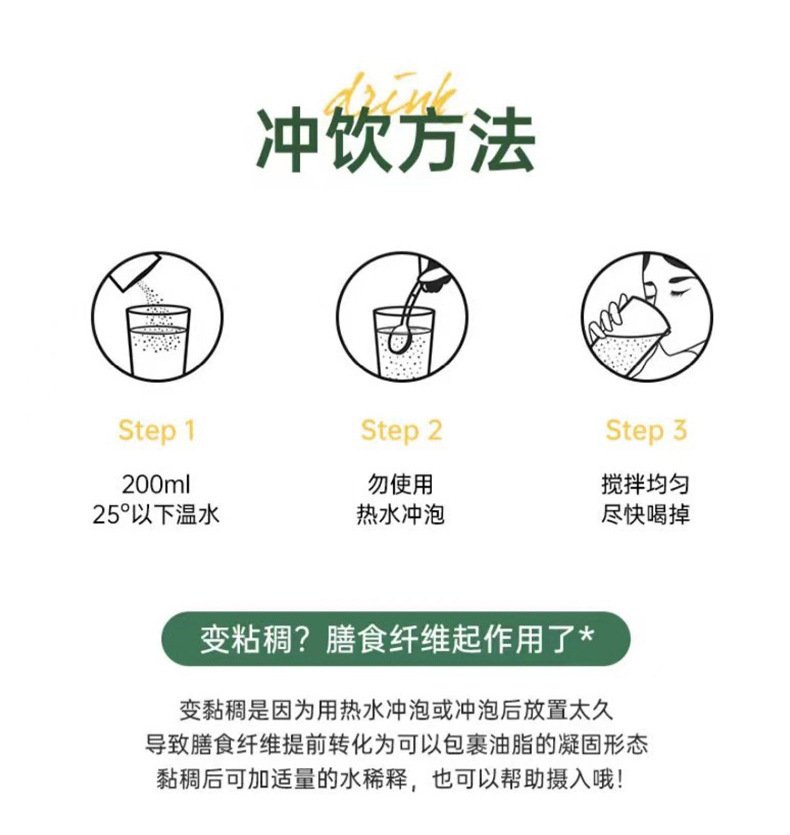 drink
冲饮方法

Step 1
200ml
25°以下温水

Step 2
勿使用
热水冲泡

Step 3
搅拌均匀
尽快喝掉

变粘稠？膳食纤维起作用了*

变黏稠是因为用热水冲泡或冲泡后放置太久
导致膳食纤维提前转化为可以包裹油脂的凝固形态
黏稠后可加适量的水稀释，也可以帮助摄入哦！