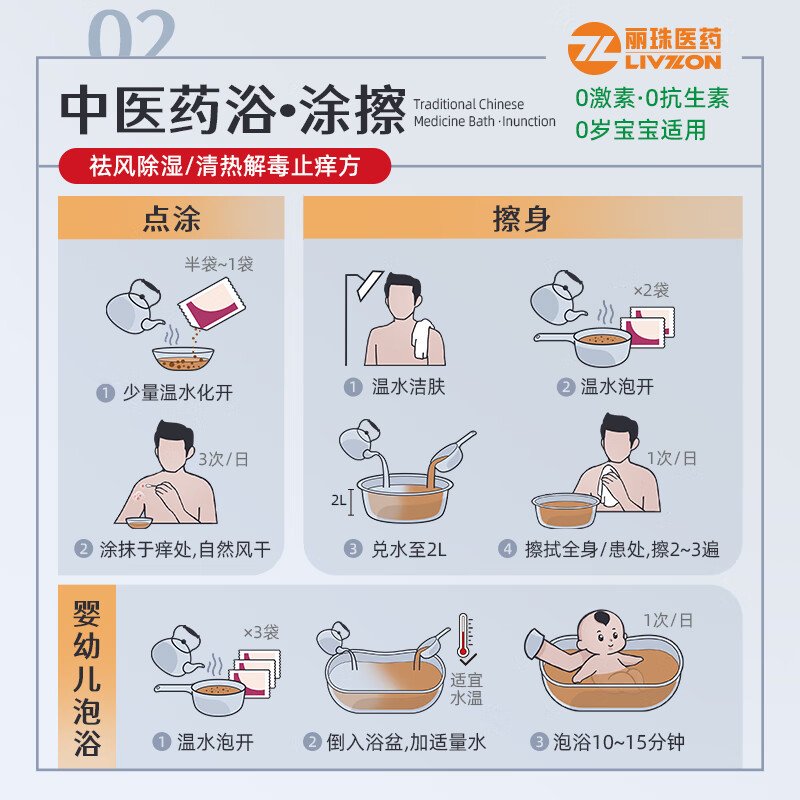 02

丽珠医药
LIVZON

中医药浴·涂擦 Traditional Chinese Medicine Bath ·Inunction

0激素·0抗生素
0岁宝宝适用

祛风除湿/清热解毒止痒方

点涂

半袋~1袋

① 少量温水化开

3次/日

② 涂抹于痒处,自然风干

擦身

① 温水洁肤

×2袋

② 温水泡开

2L

③ 兑水至2L

1次/日

④ 擦拭全身/患处,擦2~3遍

婴幼儿泡浴

×3袋

① 温水泡开

适宜水温

② 倒入浴盆,加适量水

1次/日

③ 泡浴10~15分钟