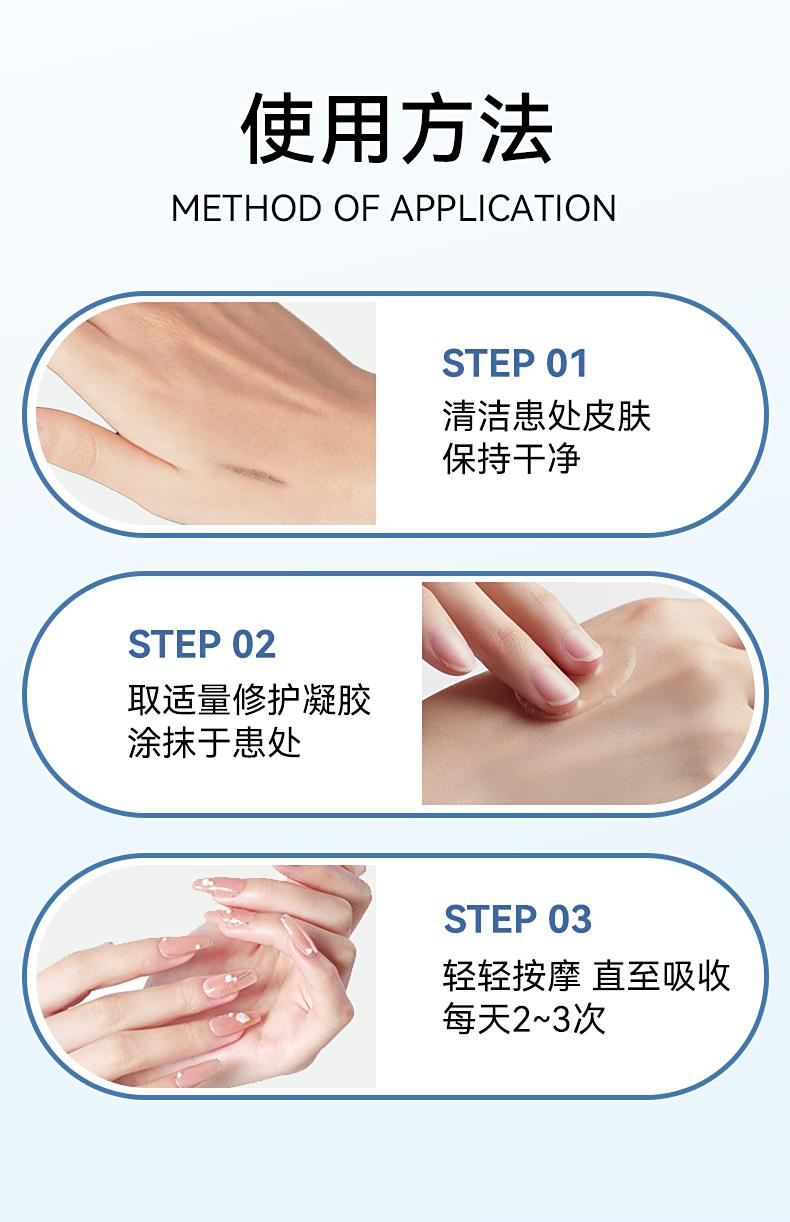 使用方法
METHOD OF APPLICATION

STEP 01
清洁患处皮肤
保持干净

STEP 02
取适量修护凝胶
涂抹于患处

STEP 03
轻轻按摩 直至吸收
每天2~3次