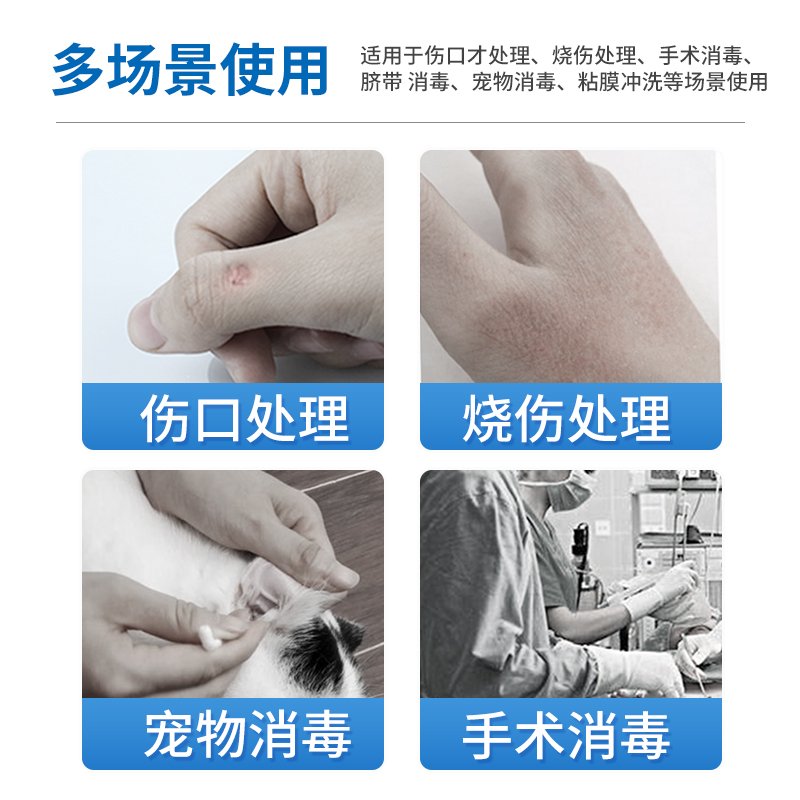 多场景使用

适用于伤口才处理、烧伤处理、手术消毒、脐带 消毒、宠物消毒、粘膜冲洗等场景使用

伤口处理

烧伤处理

宠物消毒

手术消毒