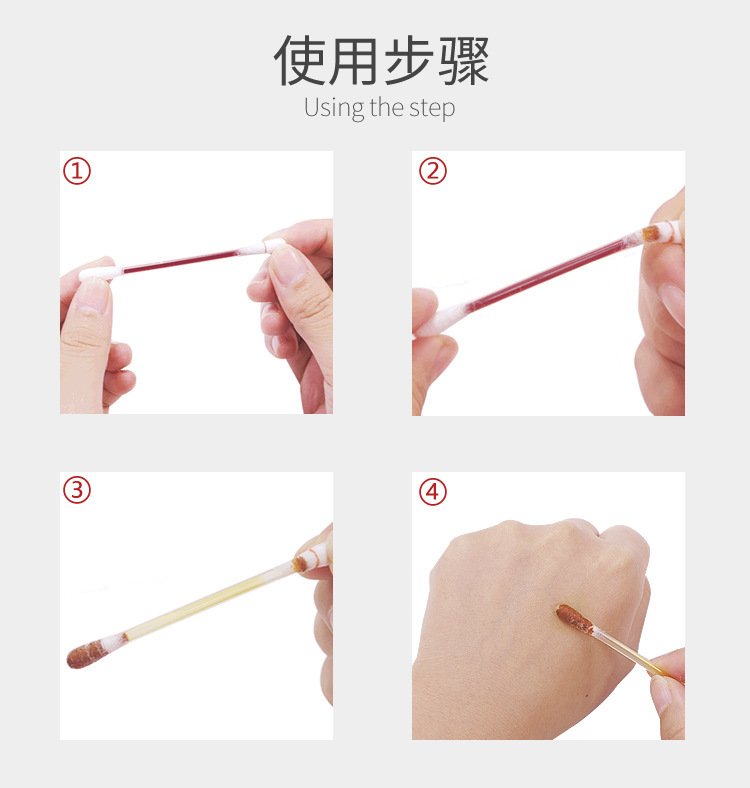 使用步骤
Using the step

①

②

③

④