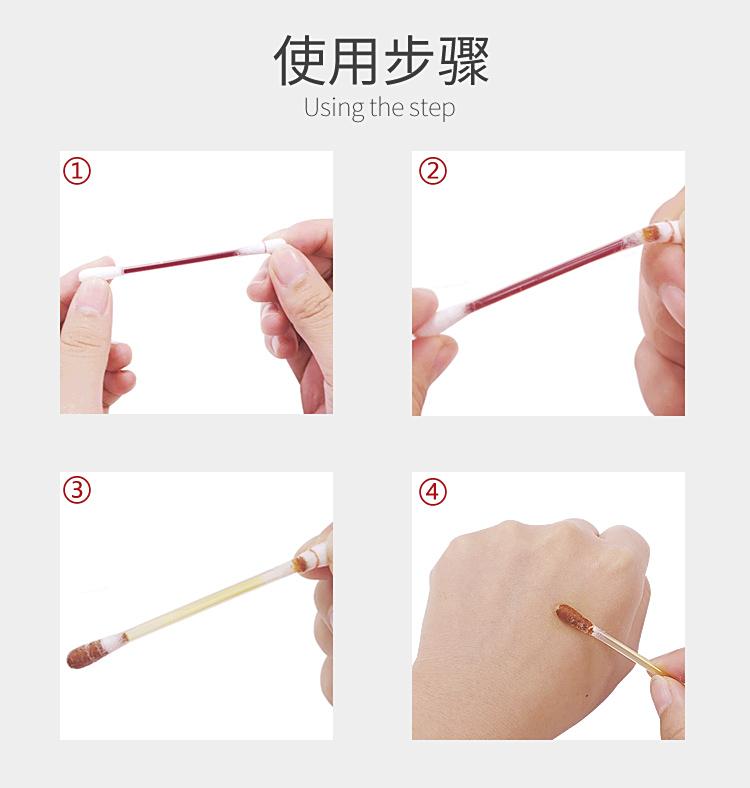 使用步骤
Using the step

①

②

③

④