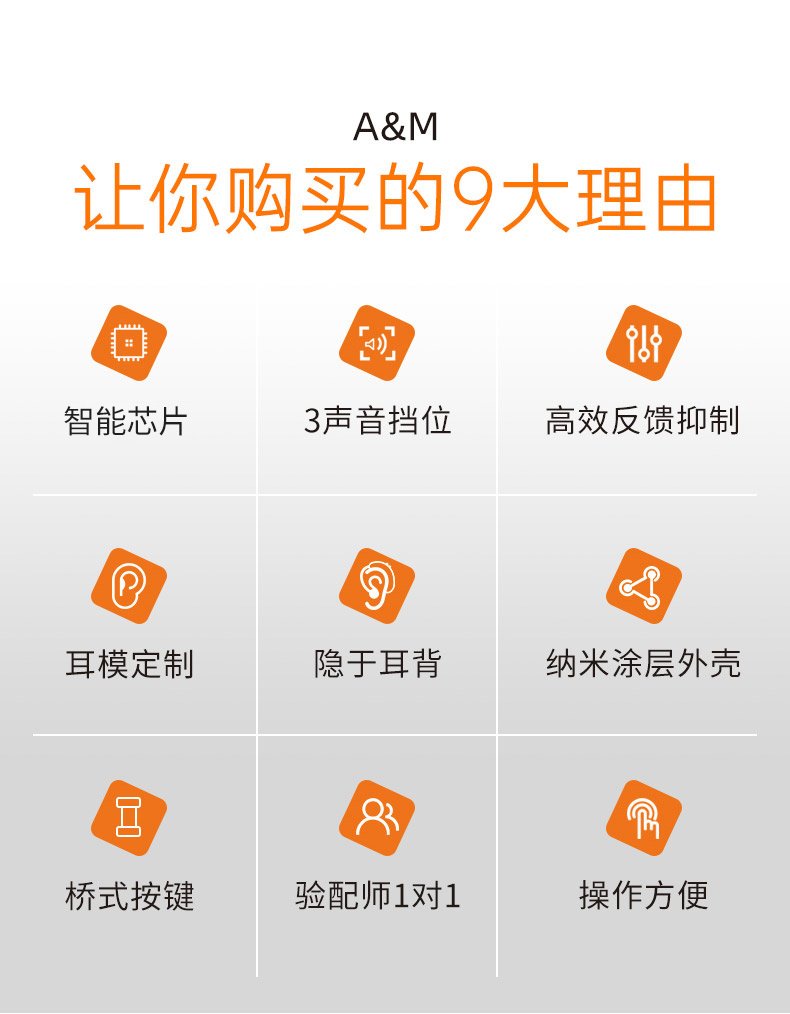 A&M
让你购买的9大理由

智能芯片

3声音挡位

高效反馈抑制

耳模定制

隐于耳背

纳米涂层外壳

桥式按键

验配师1对1

操作方便