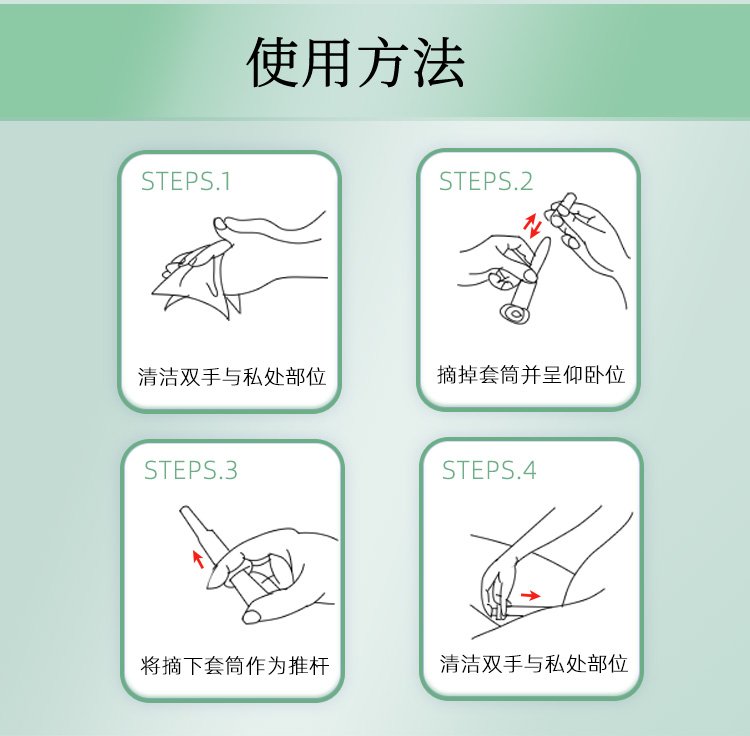 使用方法

STEPS.1

清洁双手与私处部位

STEPS.2

摘掉套筒并呈仰卧位

STEPS.3

将摘下套筒作为推杆

STEPS.4

清洁双手与私处部位