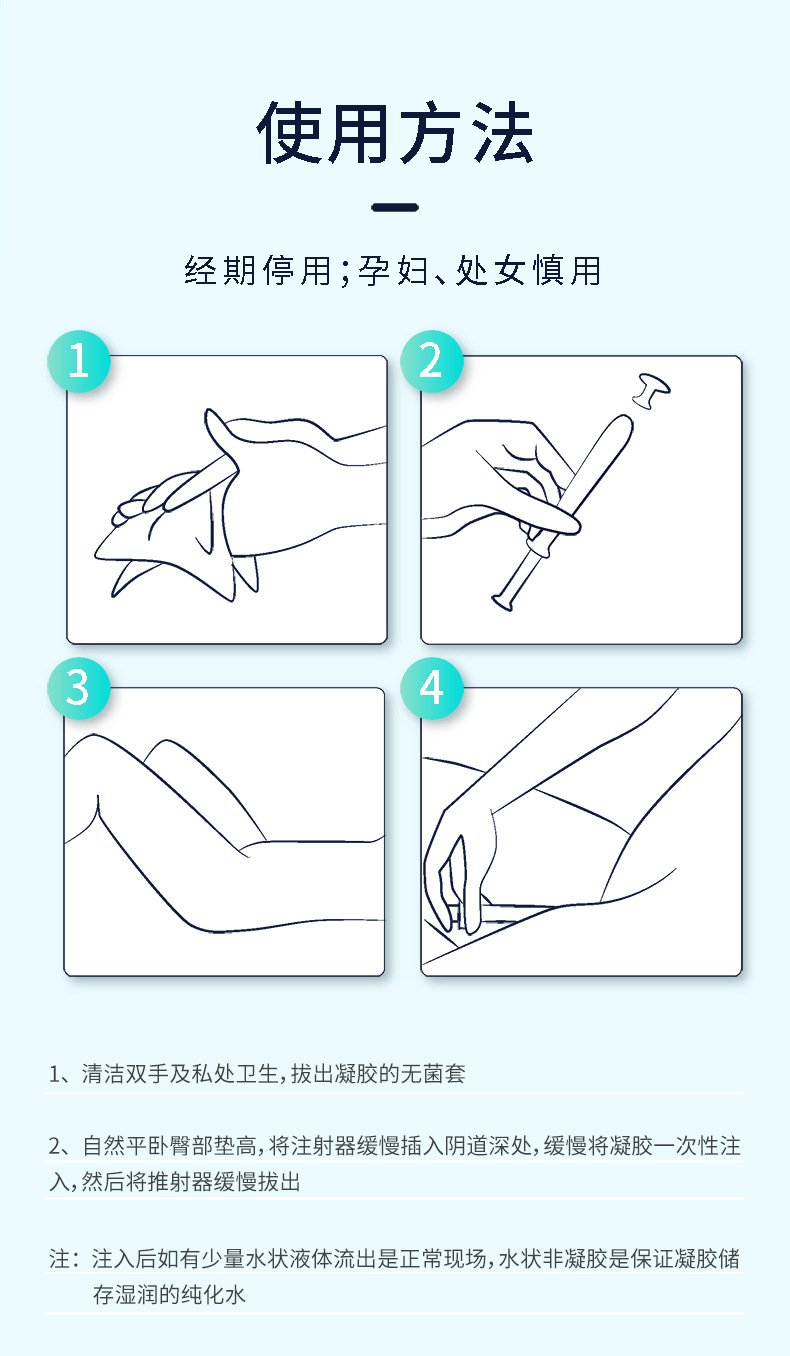 使用方法

经期停用;孕妇、处女慎用

1

2

3

4

1、清洁双手及私处卫生,拔出凝胶的无菌套

2、自然平卧臀部垫高,将注射器缓慢插入阴道深处,缓慢将凝胶一次性注入,然后将推射器缓慢拔出

注:注入后如有少量水状液体流出是正常现场,水状非凝胶是保证凝胶储存湿润的纯化水