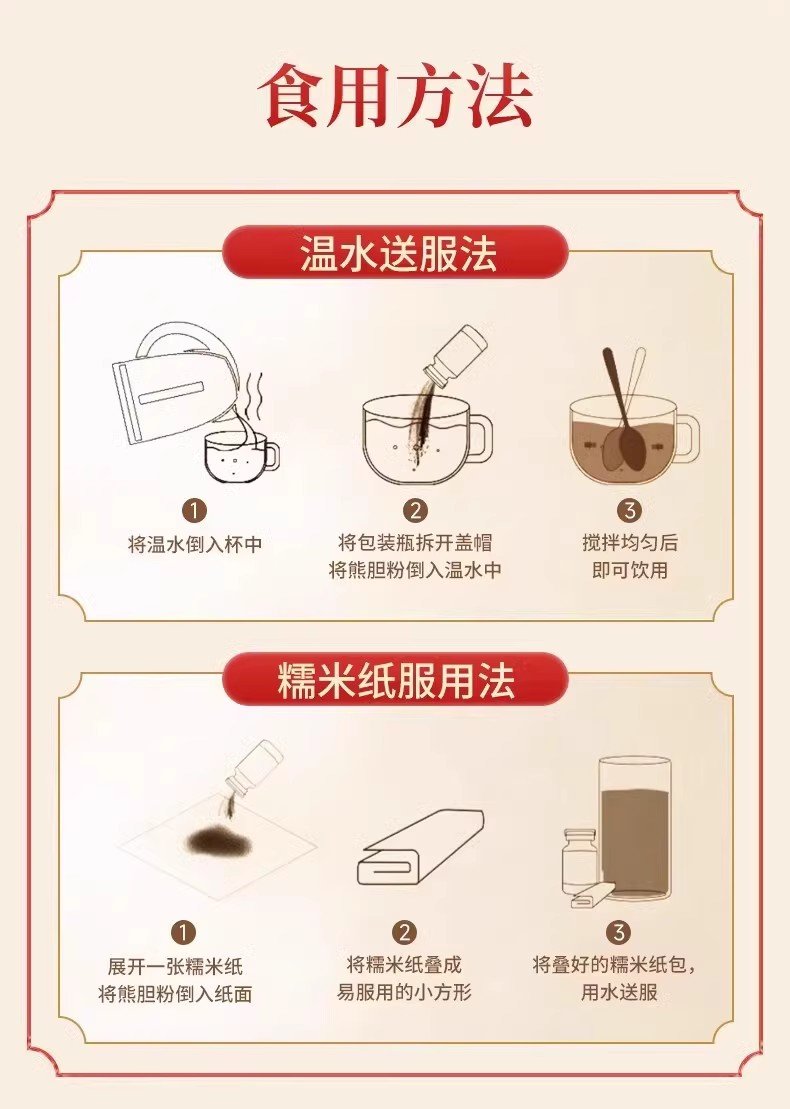 食用方法

温水送服法

1
将温水倒入杯中

2
将包装瓶拆开盖帽
将熊胆粉倒入温水中

3
搅拌均匀后
即可饮用

糯米纸服用法

1
展开一张糯米纸
将熊胆粉倒入纸面

2
将糯米纸叠成
易服用的小方形

3
将叠好的糯米纸包，
用水送服