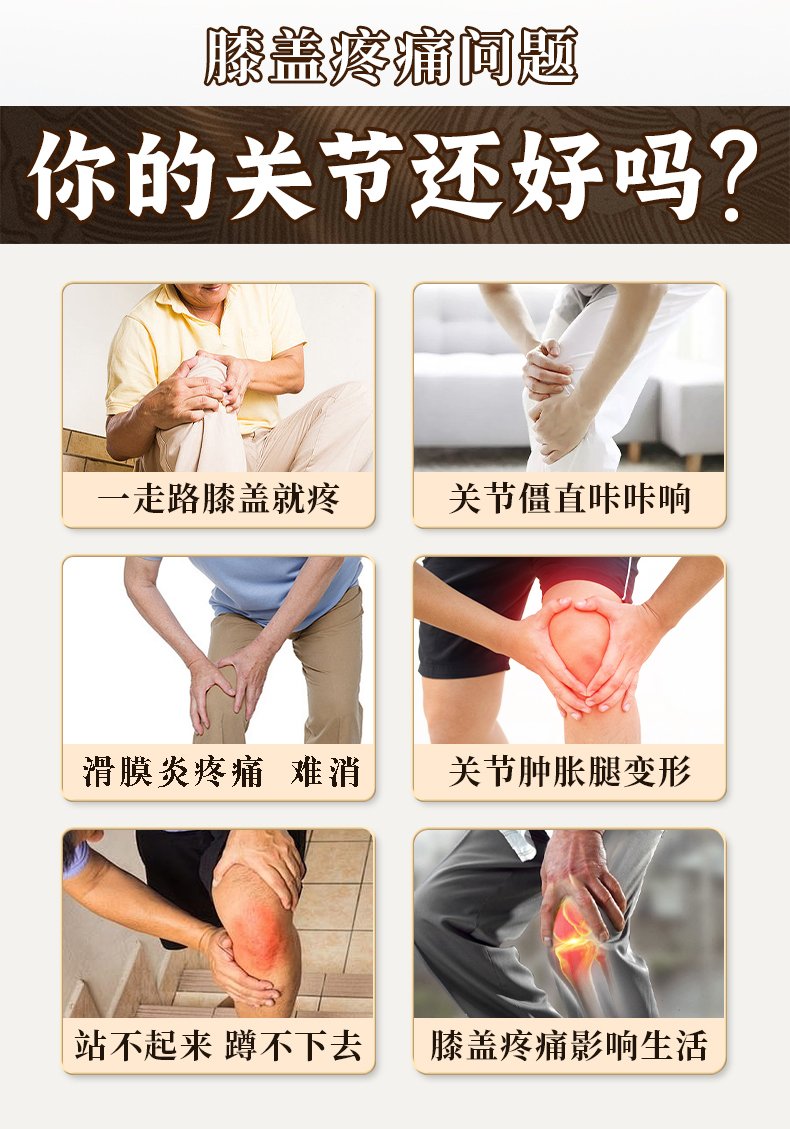 膝盖疼痛问题

你的关节还好吗?

一走路膝盖就疼

关节僵直咔咔响

滑膜炎疼痛 难消

关节肿胀腿变形

站不起来 蹲不下去

膝盖疼痛影响生活