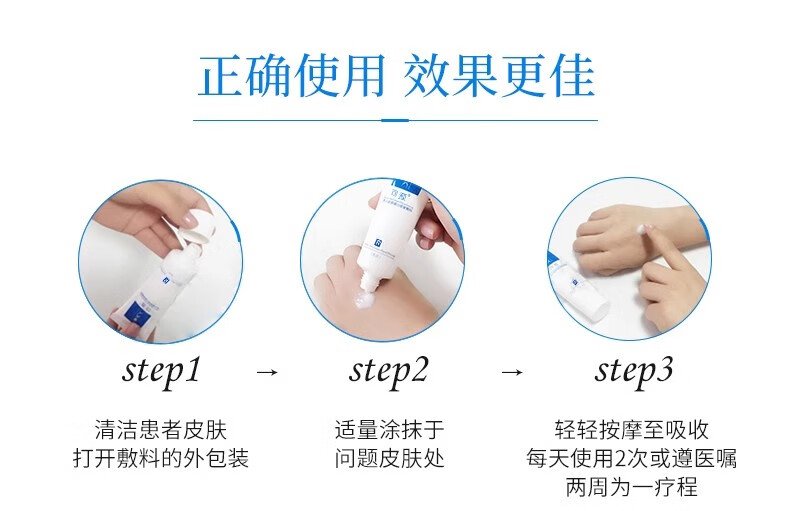 正确使用 效果更佳

step1 → step2 → step3

清洁患者皮肤
打开敷料的外包装

适量涂抹于
问题皮肤处

轻轻按摩至吸收
每天使用2次或遵医嘱
两周为一疗程