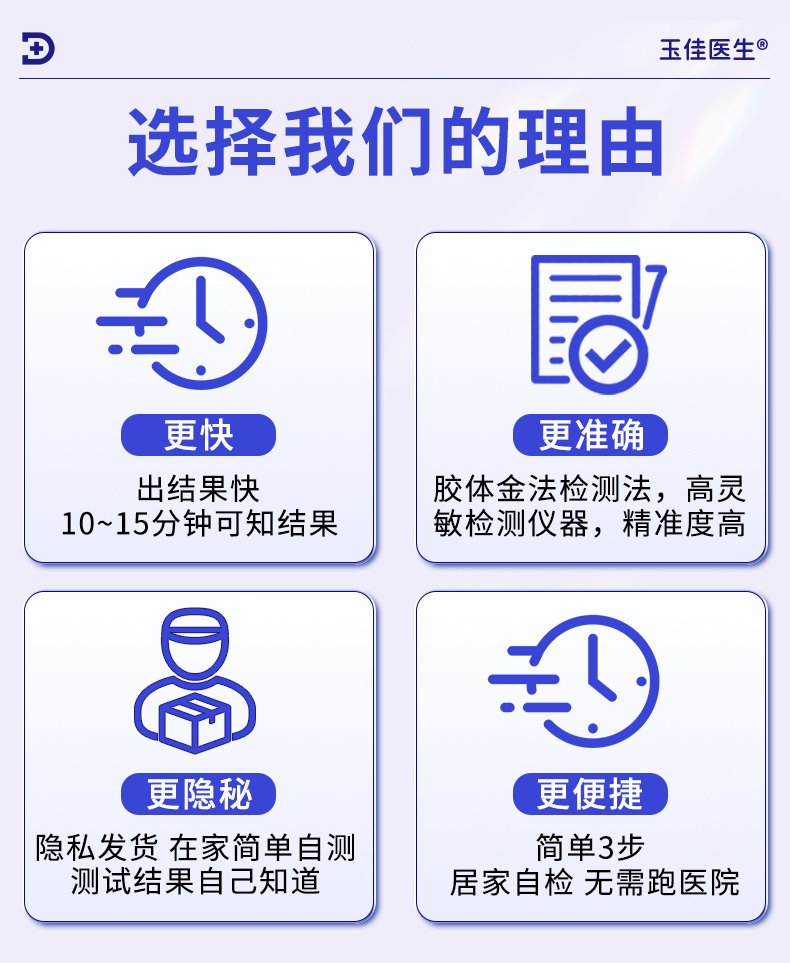 玉佳医生®

选择我们的理由

更快

出结果快
10~15分钟可知结果

更准确

胶体金法检测法，高灵敏检测仪器，精准度高

更隐秘

隐私发货 在家简单自测
测试结果自己知道

更便捷

简单3步
居家自检 无需跑医院