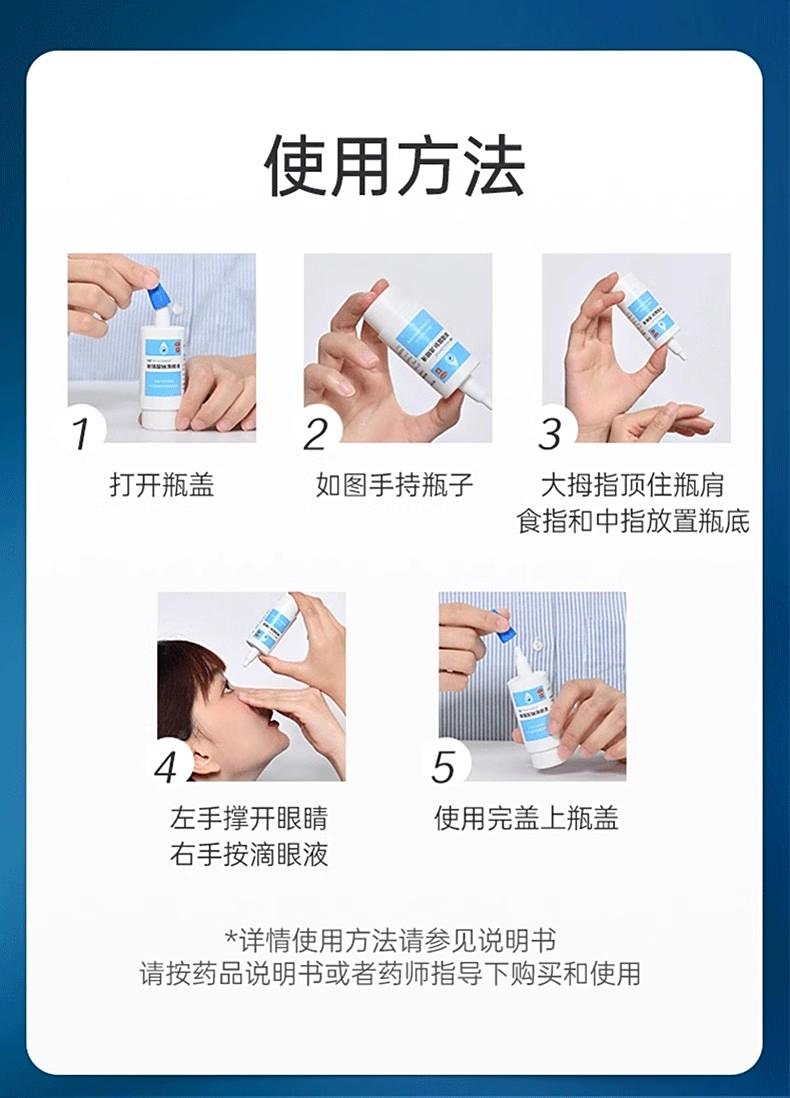 使用方法

1
打开瓶盖

2
如图手持瓶子

3
大拇指顶住瓶肩
食指和中指放置瓶底

4
左手撑开眼睛
右手按滴眼液

5
使用完盖上瓶盖

*详情使用方法请参见说明书
请按药品说明书或者药师指导下购买和使用