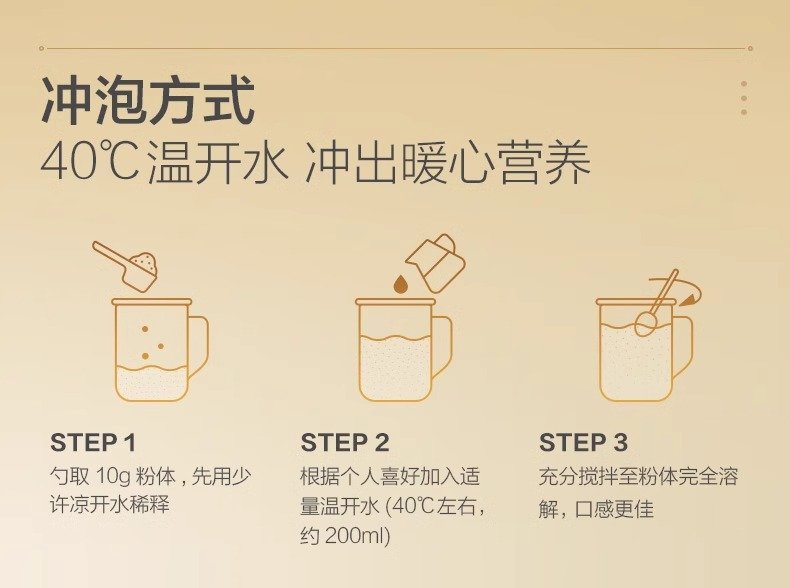 冲泡方式
40℃温开水 冲出暖心营养

STEP 1
勺取 10g 粉体，先用少许凉开水稀释

STEP 2
根据个人喜好加入适量温开水 (40℃左右，约 200ml)

STEP 3
充分搅拌至粉体完全溶解，口感更佳