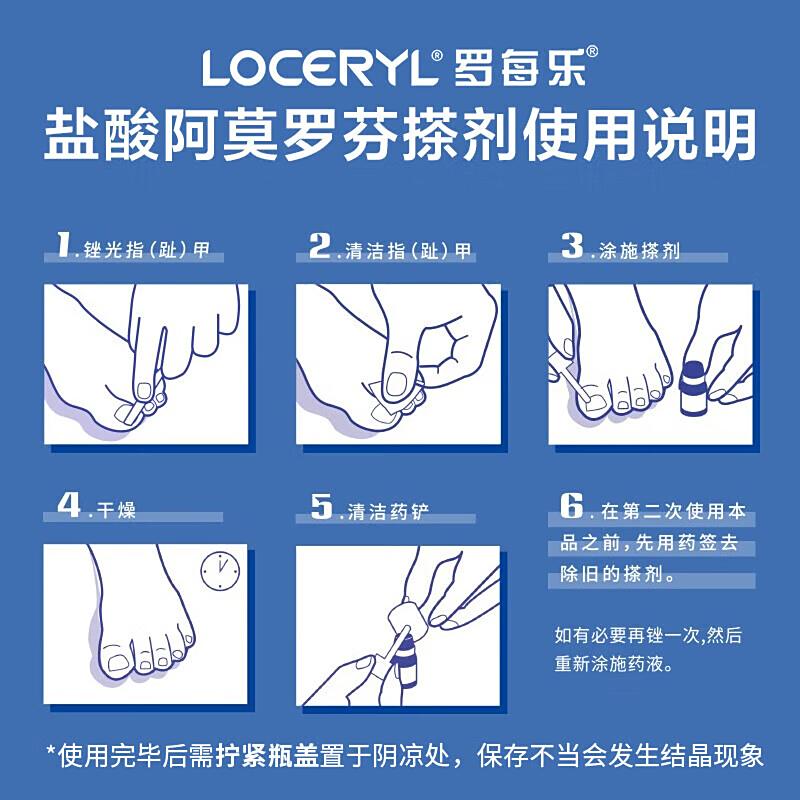 LOCERYL® 罗每乐®
盐酸阿莫罗芬搽剂使用说明

1.锉光指（趾）甲

2.清洁指（趾）甲

3.涂施搽剂

4.干燥

5.清洁药铲

6.在第二次使用本品之前，先用药签去除旧的搽剂。

如有必要再锉一次,然后重新涂施药液。

*使用完毕后需拧紧瓶盖置于阴凉处，保存不当会发生结晶现象