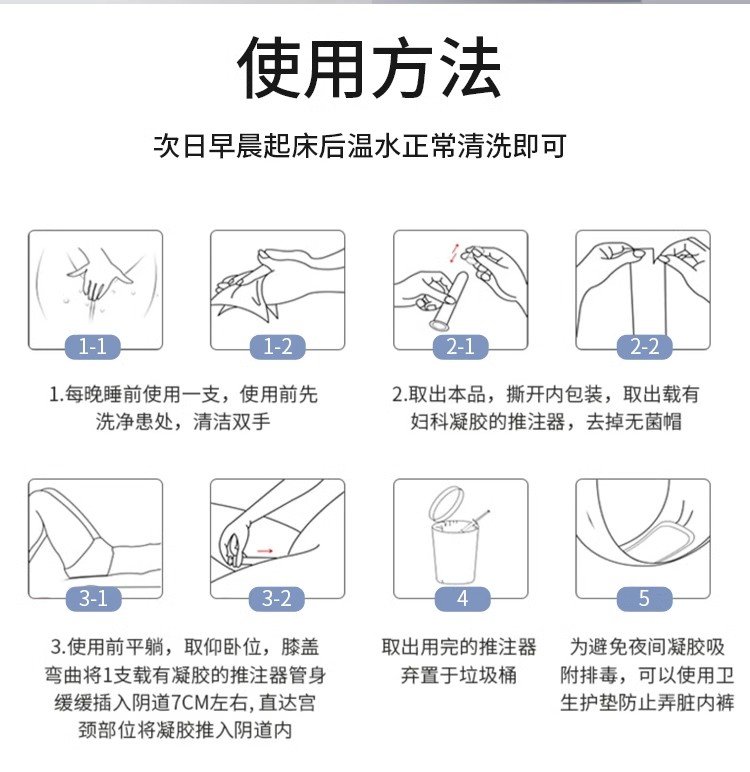 使用方法

次日早晨起床后温水正常清洗即可

1-1

1-2

2-1

2-2

1.每晚睡前使用一支，使用前先洗净患处，清洁双手

2.取出本品，撕开内包装，取出载有妇科凝胶的推注器，去掉无菌帽

3-1

3-2

4

5

3.使用前平躺，取仰卧位，膝盖弯曲将1支载有凝胶的推注器管身缓缓插入阴道7CM左右，直达宫颈部位将凝胶推入阴道内

取出用完的推注器弃置于垃圾桶

为避免夜间凝胶吸附排毒，可以使用卫生护垫防止弄脏内裤