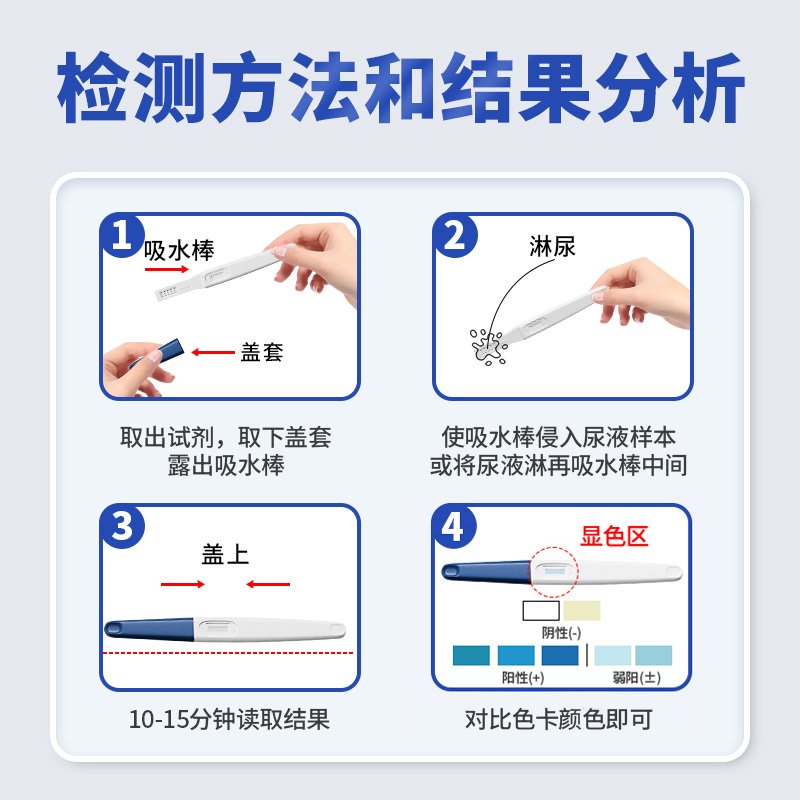 检测方法和结果分析

1
吸水棒
盖套

取出试剂，取下盖套
露出吸水棒

2
淋尿

使吸水棒侵入尿液样本
或将尿液淋再吸水棒中间

3
盖上

10-15分钟读取结果

4
显色区
阴性(-)
阳性(+)
弱阳(±)

对比色卡颜色即可