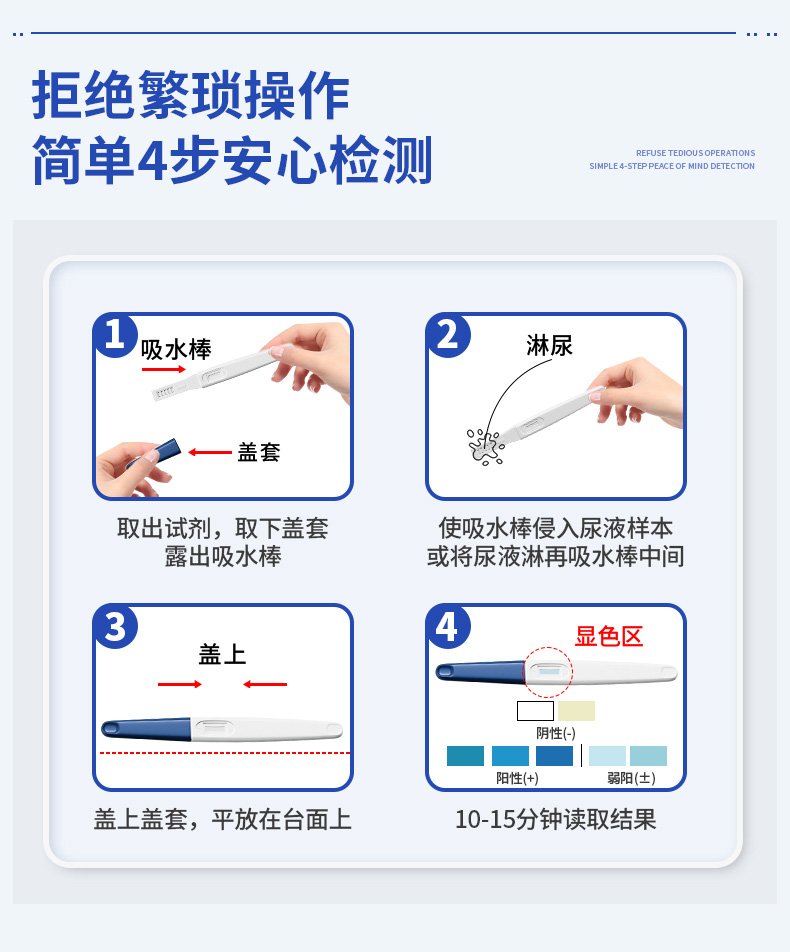 拒绝繁琐操作
简单4步安心检测

REFUSE TEDIOUS OPERATIONS
SIMPLE 4-STEP PEACE OF MIND DETECTION

1 吸水棒
盖套
取出试剂，取下盖套
露出吸水棒

2 淋尿
使吸水棒侵入尿液样本
或将尿液淋再吸水棒中间

3 盖上
盖上盖套，平放在台面上

4 显色区
阴性(-)
阳性(+)
弱阳(±)
10-15分钟读取结果