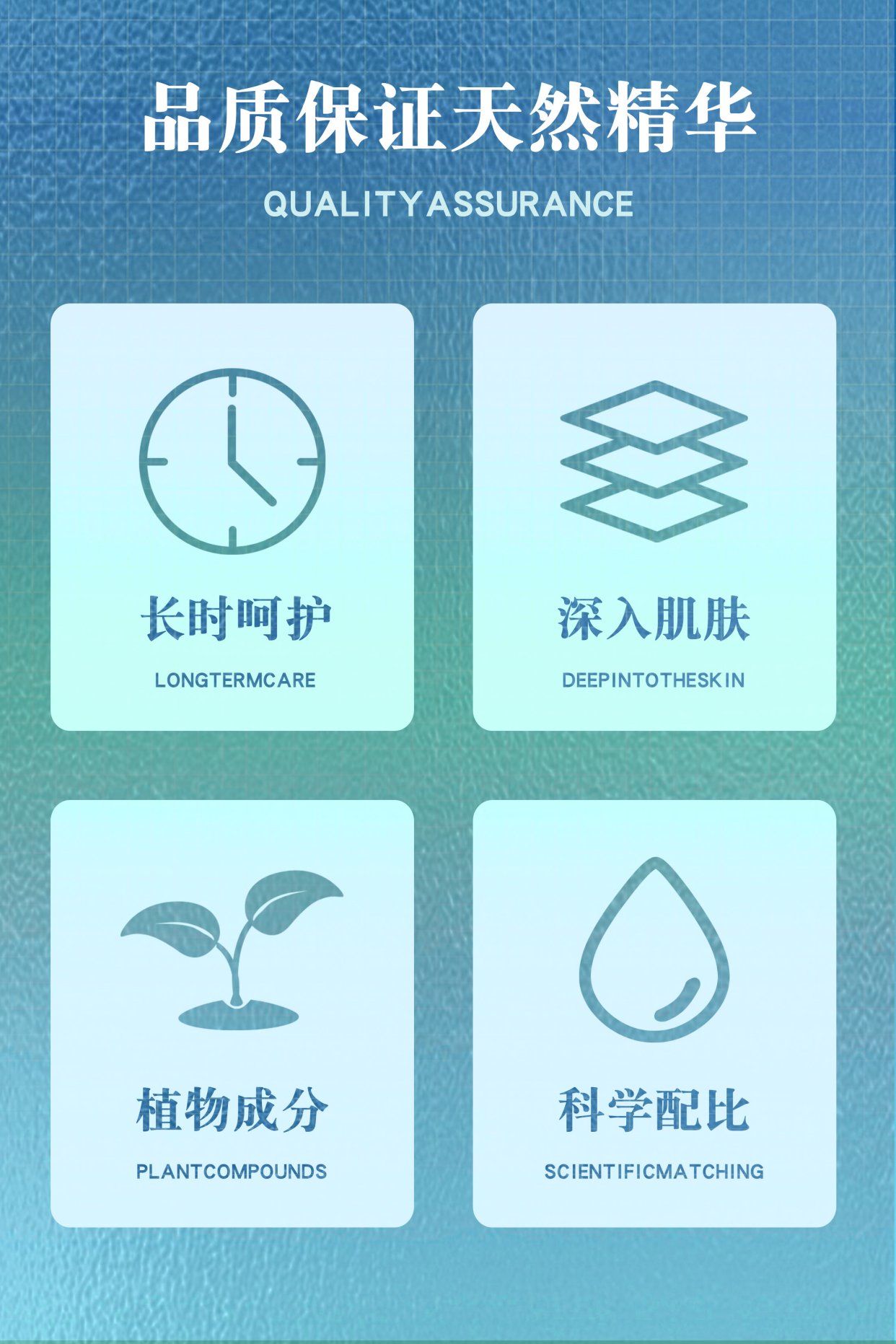 品质保证天然精华

QUALITYASSURANCE

长时呵护

LONGTERMCARE

深入肌肤

DEEPINTOTHESKIN

植物成分

PLANTCOMPOUNDS

科学配比

SCIENTIFICMATCHING