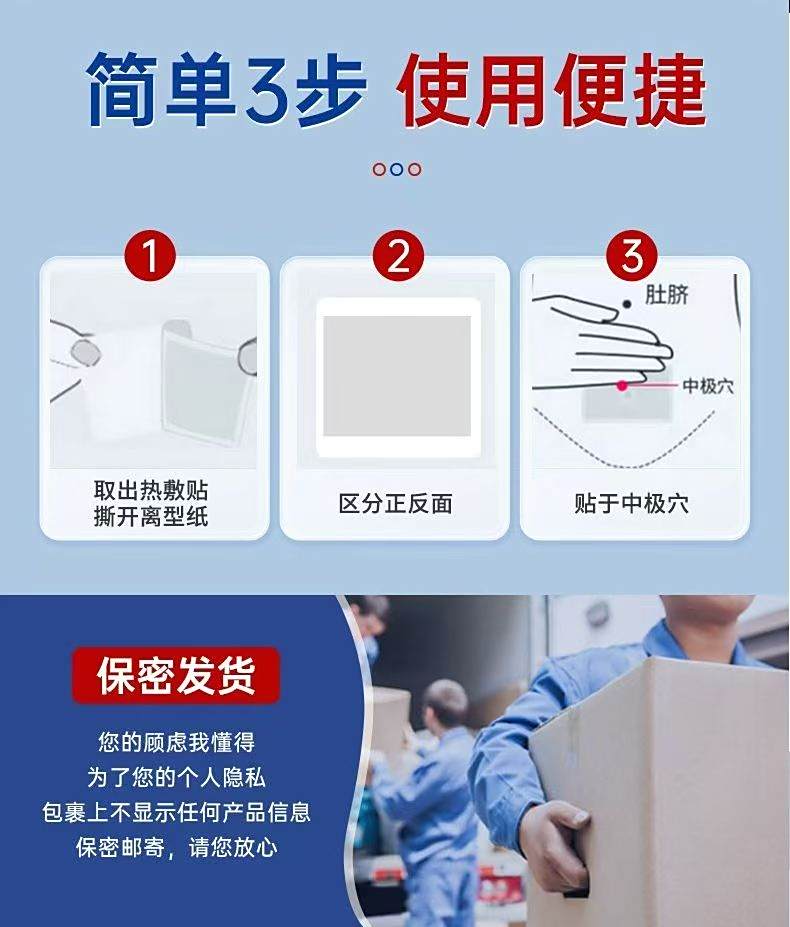 简单3步 使用便捷

1
取出热敷贴
撕开离型纸

2
区分正反面

3
肚脐
中极穴
贴于中极穴

保密发货

您的顾虑我懂得
为了您的个人隐私
包裹上不显示任何产品信息
保密邮寄，请您放心