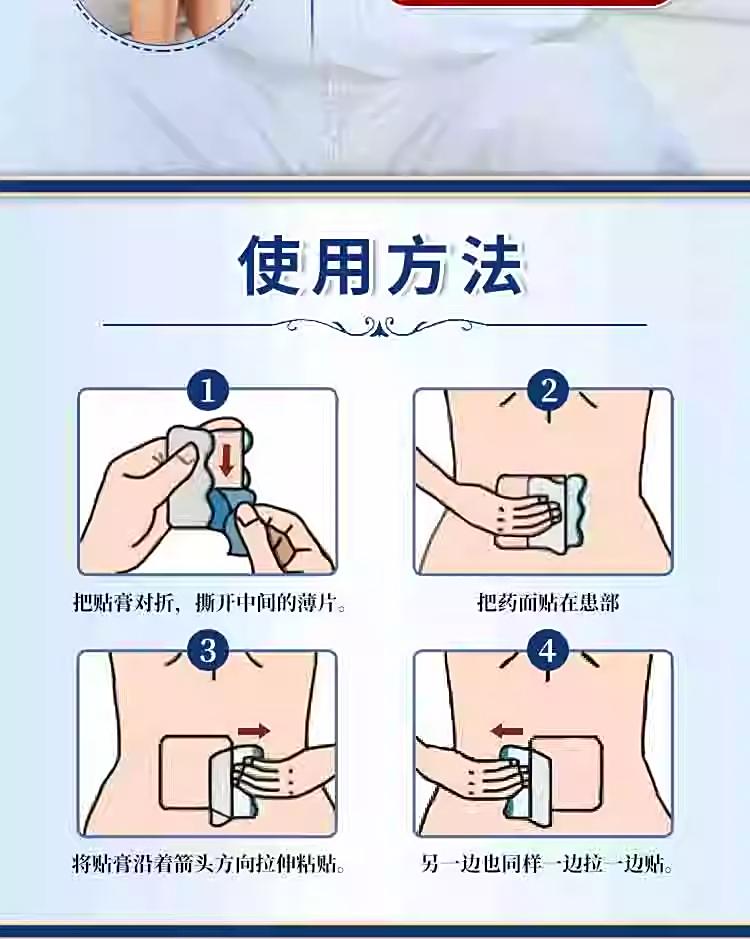 使用方法

1

把贴膏对折，撕开中间的薄片。

2

把药面贴在患部

3

将贴膏沿着箭头方向拉伸粘贴。

4

另一边也同样一边拉一边贴。