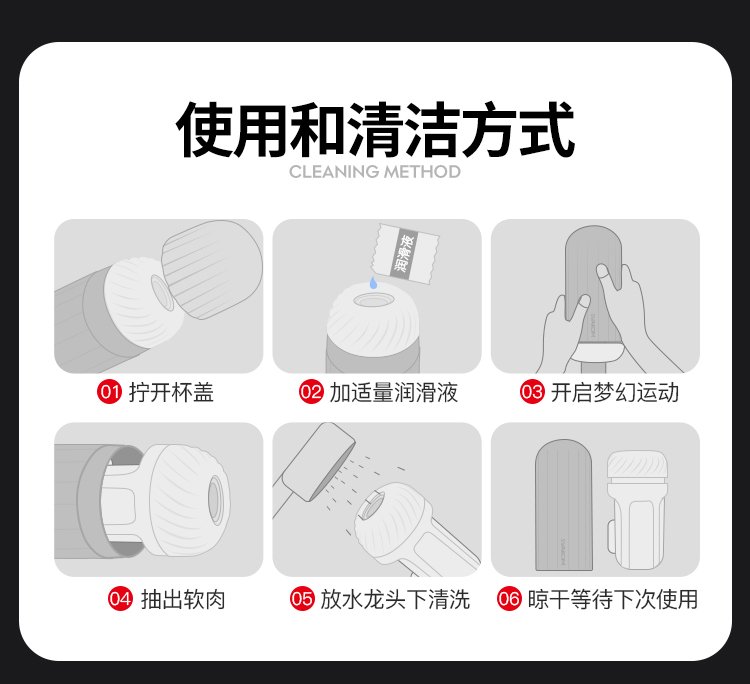 使用和清洁方式
CLEANING METHOD

润滑液

01 拧开杯盖

02 加适量润滑液

03 开启梦幻运动

04 抽出软肉

05 放水龙头下清洗

06 晾干等待下次使用