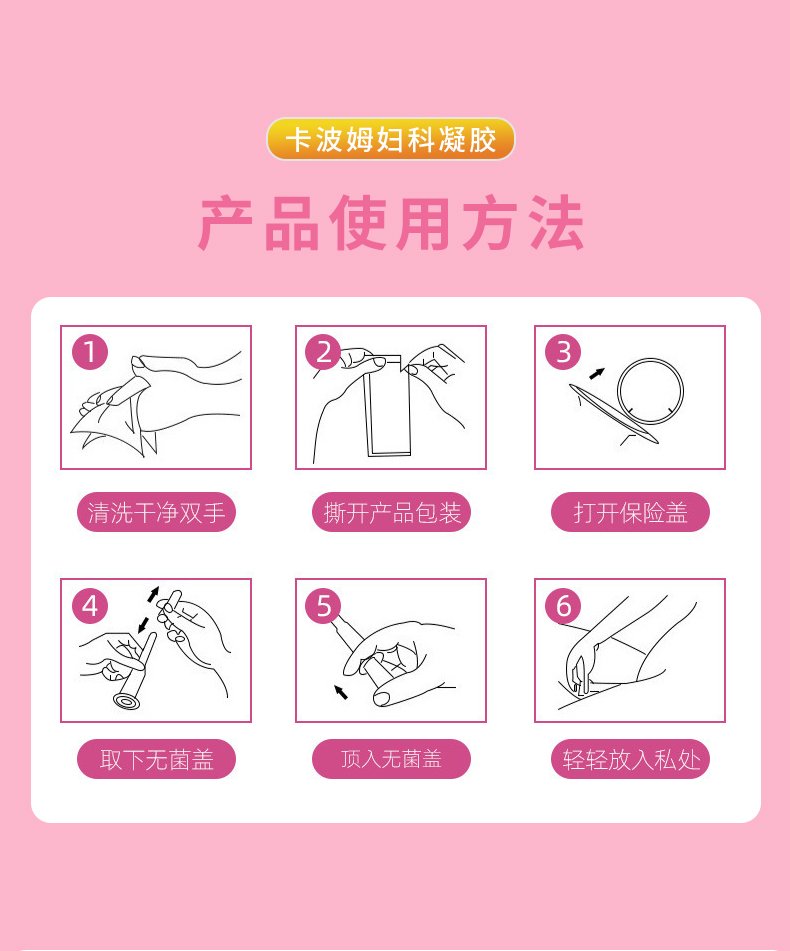 卡波姆妇科凝胶

产品使用方法

1
清洗干净双手

2
撕开产品包装

3
打开保险盖

4
取下无菌盖

5
顶入无菌盖

6
轻轻放入私处