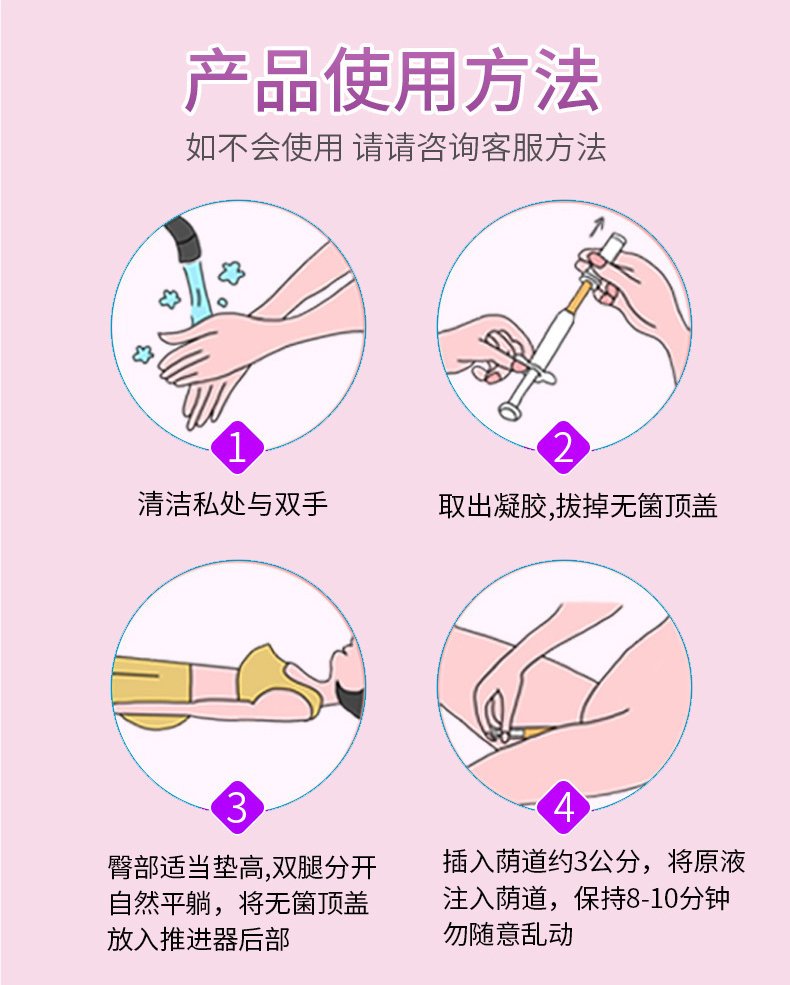 产品使用方法

如不会使用 请请咨询客服方法

1

清洁私处与双手

2

取出凝胶,拔掉无菌顶盖

3

臀部适当垫高,双腿分开自然平躺，将无菌顶盖放入推进器后部

4

插入荫道约3公分，将原液注入荫道，保持8-10分钟勿随意乱动