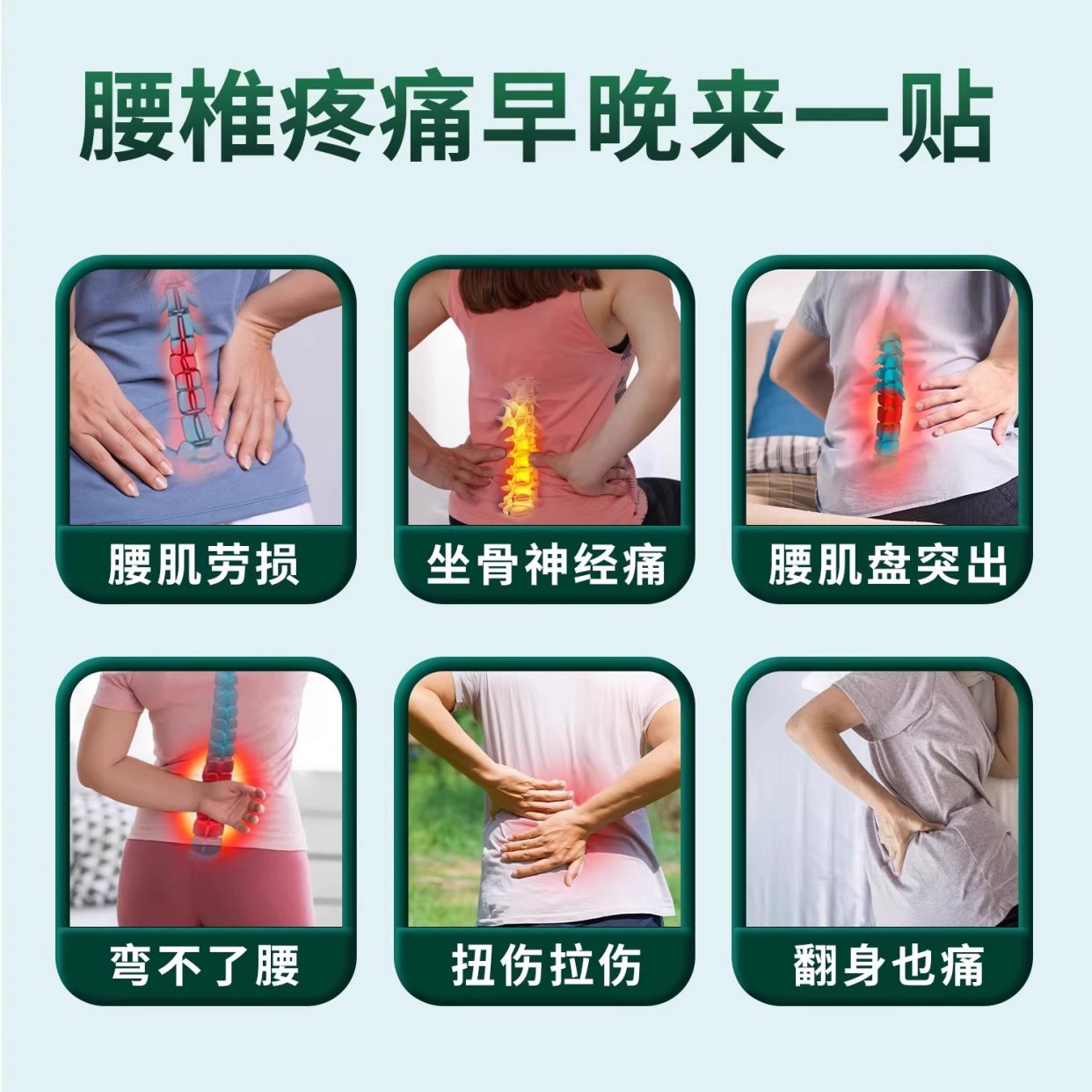 腰椎疼痛早晚来一贴

腰肌劳损

坐骨神经痛

腰肌盘突出

弯不了腰

扭伤拉伤

翻身也痛