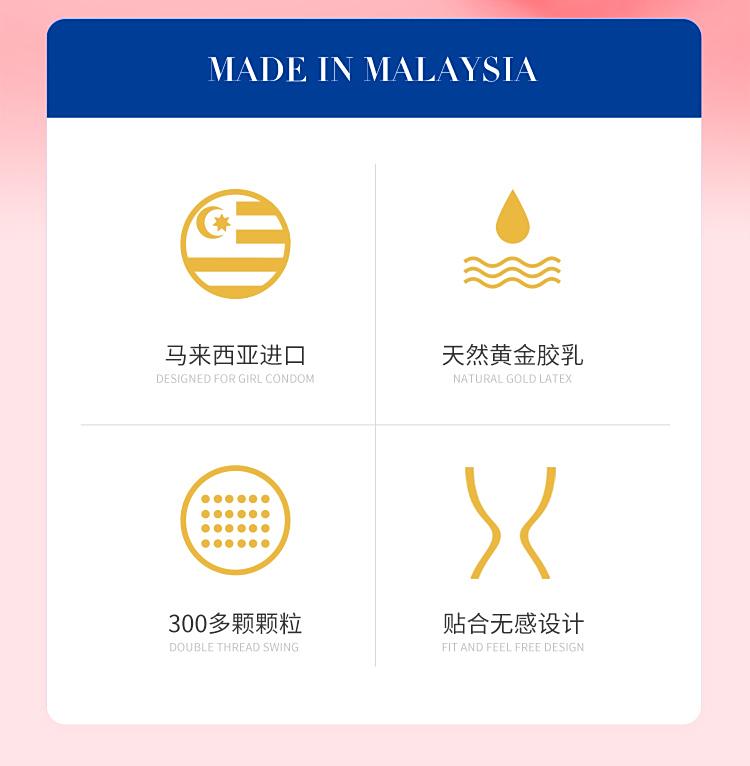 MADE IN MALAYSIA

马来西亚进口
DESIGNED FOR GIRL CONDOM

天然黄金胶乳
NATURAL GOLD LATEX

300多颗颗粒
DOUBLE THREAD SWING

贴合无感设计
FIT AND FEEL FREE DESIGN