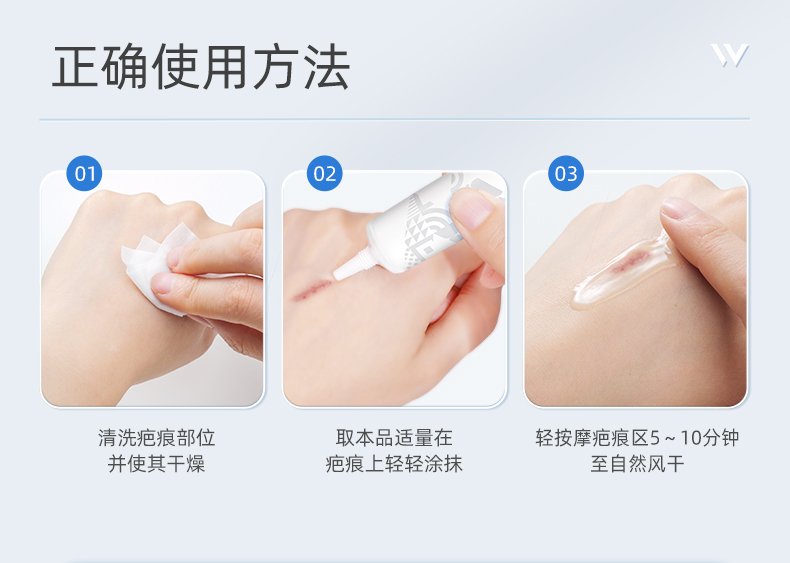 正确使用方法

W

01

清洗疤痕部位
并使其干燥

02

取本品适量在
疤痕上轻轻涂抹

03

轻按摩疤痕区5～10分钟
至自然风干