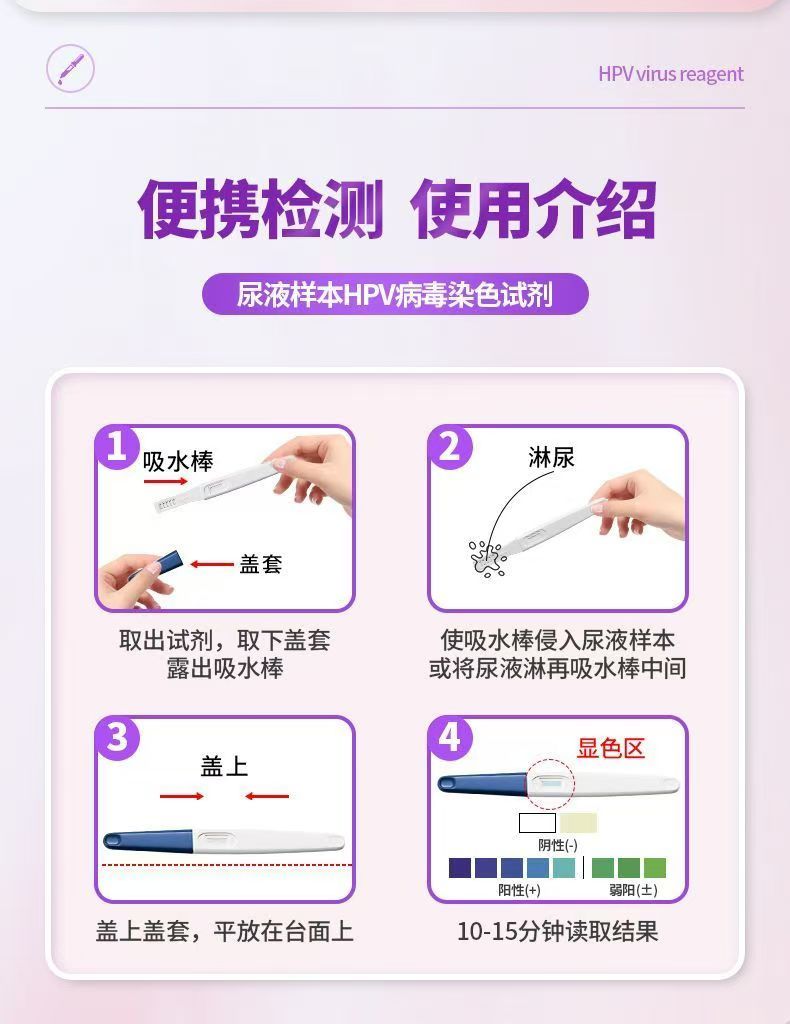 HPV virus reagent

便携检测 使用介绍

尿液样本HPV病毒染色试剂

1
吸水棒
盖套

取出试剂，取下盖套
露出吸水棒

2
淋尿

使吸水棒侵入尿液样本
或将尿液淋再吸水棒中间

3
盖上

盖上盖套，平放在台面上

4
显色区
阴性(-)
阳性(+)
弱阳(±)

10-15分钟读取结果