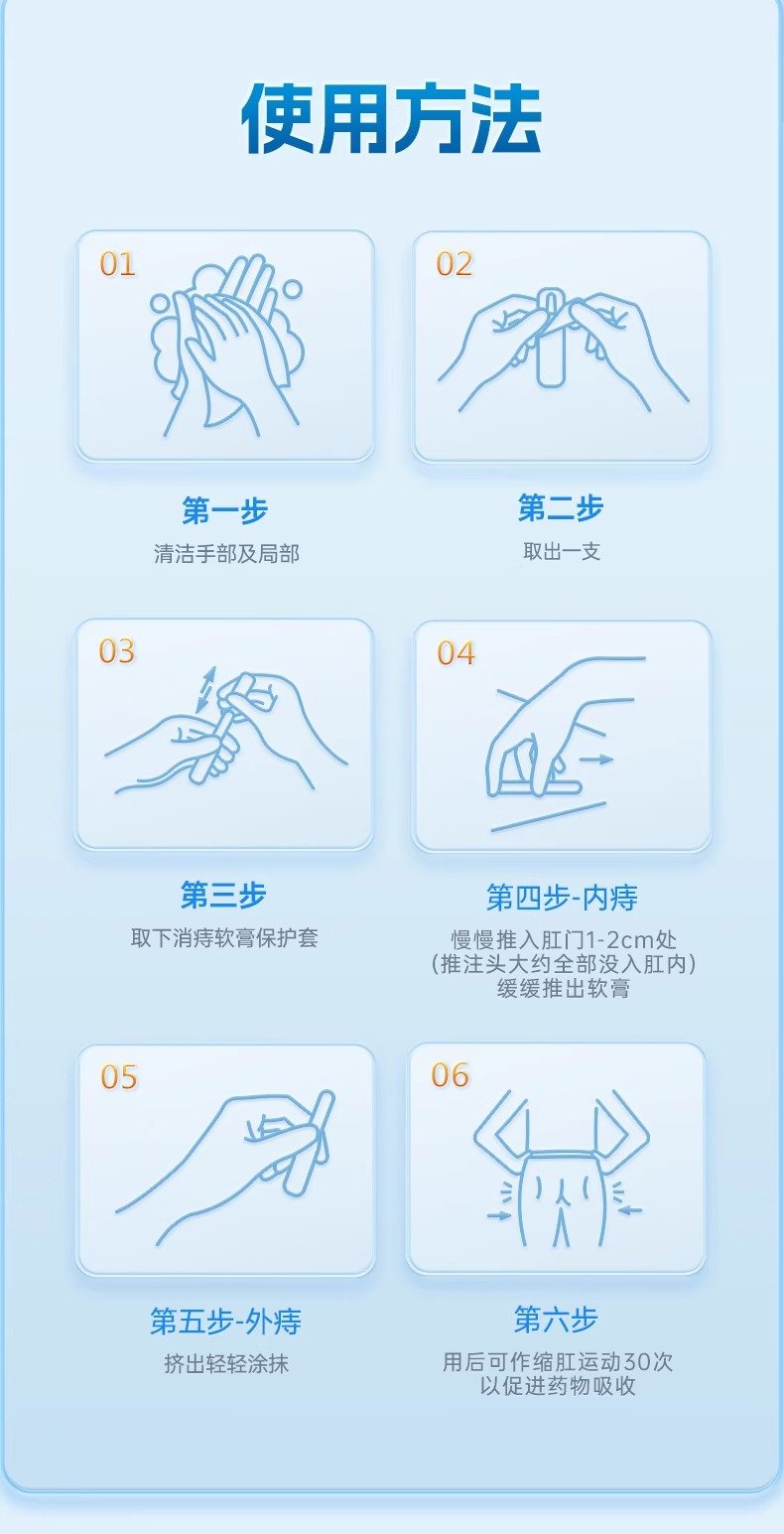 使用方法

01

第一步
清洁手部及局部

02

第二步
取出一支

03

第三步
取下消痔软膏保护套

04

第四步-内痔
慢慢推入肛门1-2cm处
(推注头大约全部没入肛内)
缓缓推出软膏

05

第五步-外痔
挤出轻轻涂抹

06

第六步
用后可作缩肛运动30次
以促进药物吸收