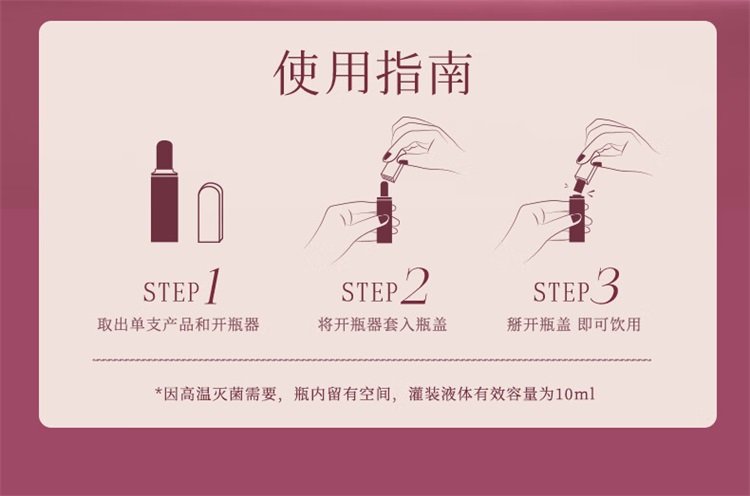 使用指南

STEP 1
取出单支产品和开瓶器

STEP 2
将开瓶器套入瓶盖

STEP 3
掰开瓶盖 即可饮用

*因高温灭菌需要，瓶内留有空间，灌装液体有效容量为10ml