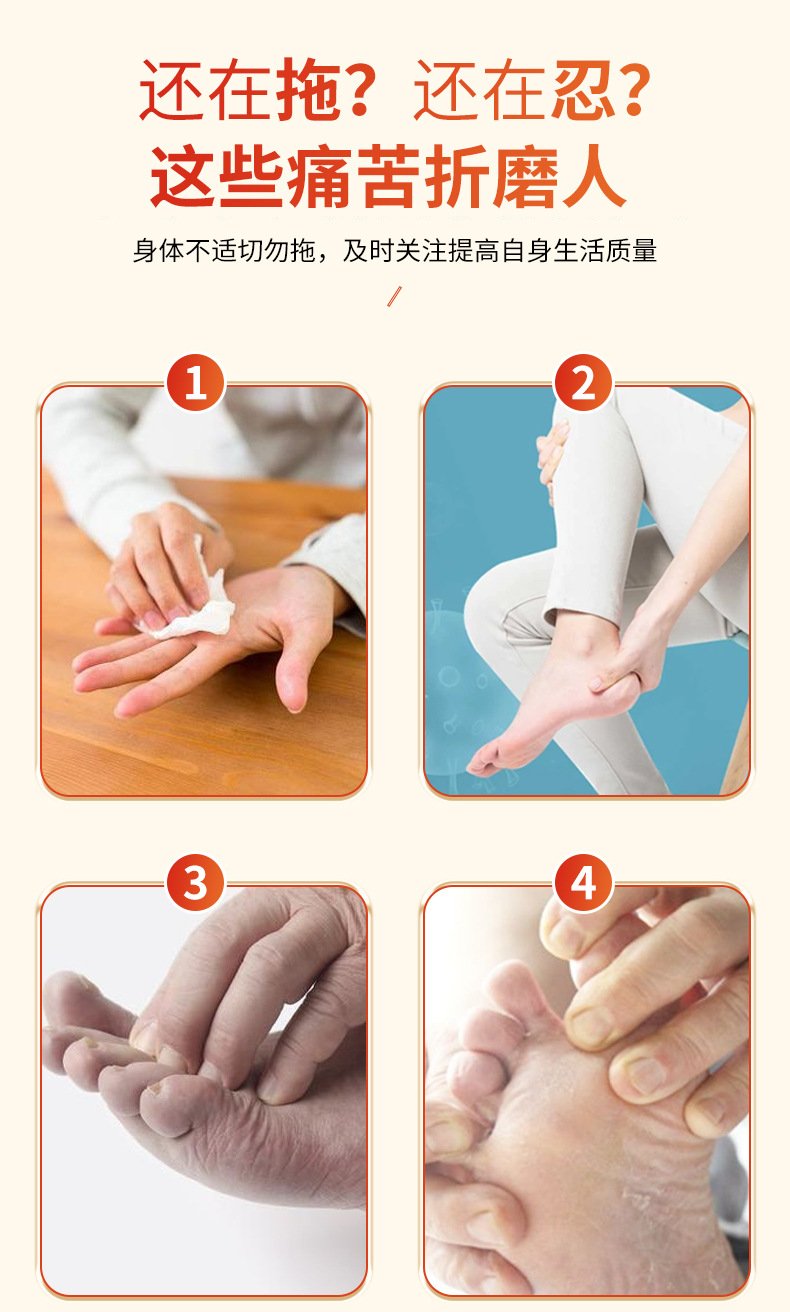 还在拖？还在忍？
这些痛苦折磨人

身体不适切勿拖，及时关注提高自身生活质量

1

2

3

4