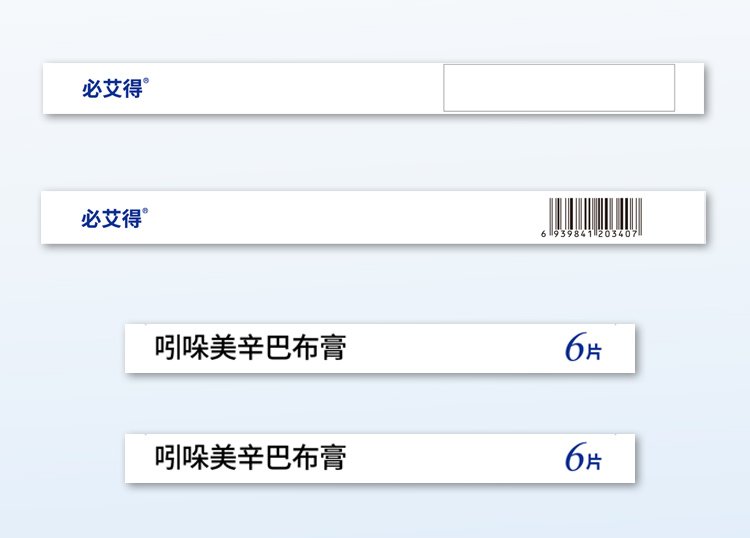 必艾得®

必艾得®

6 939841 203407

吲哚美辛巴布膏 6片

吲哚美辛巴布膏 6片