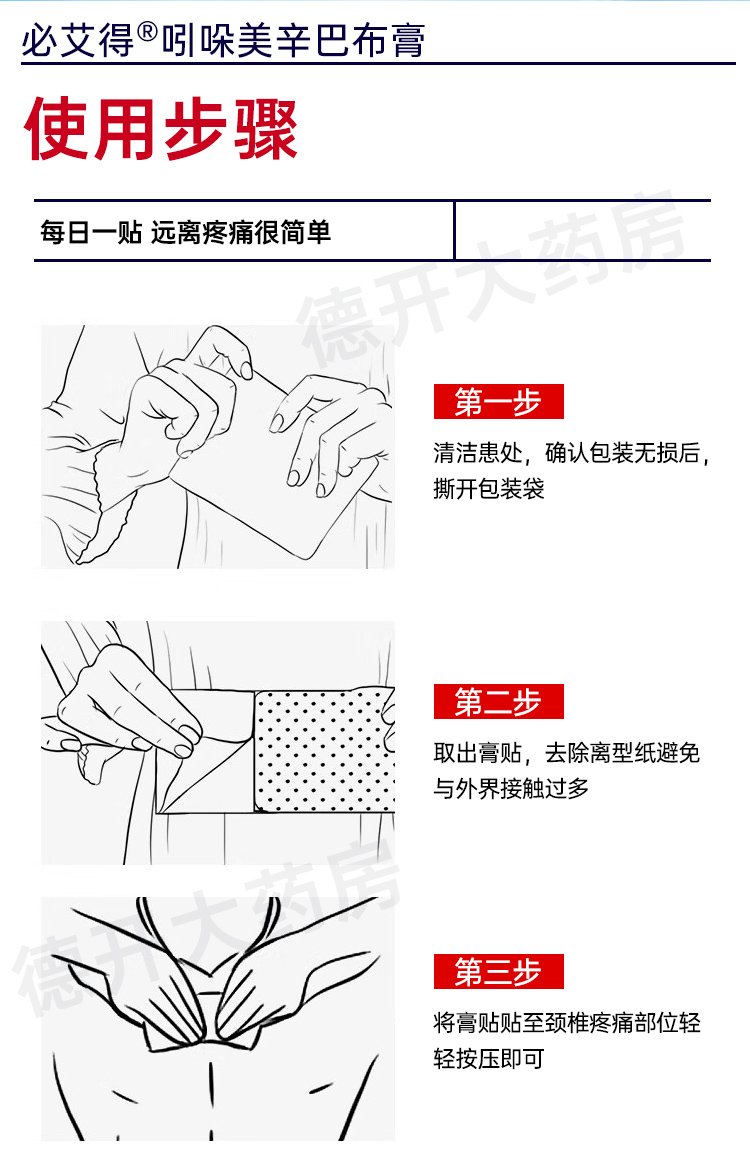 必艾得®吲哚美辛巴布膏

使用步骤

每日一贴 远离疼痛很简单

德开大药房

第一步

清洁患处，确认包装无损后，撕开包装袋

第二步

取出膏贴，去除离型纸避免与外界接触过多

德开大药房

第三步

将膏贴贴至颈椎疼痛部位轻轻按压即可