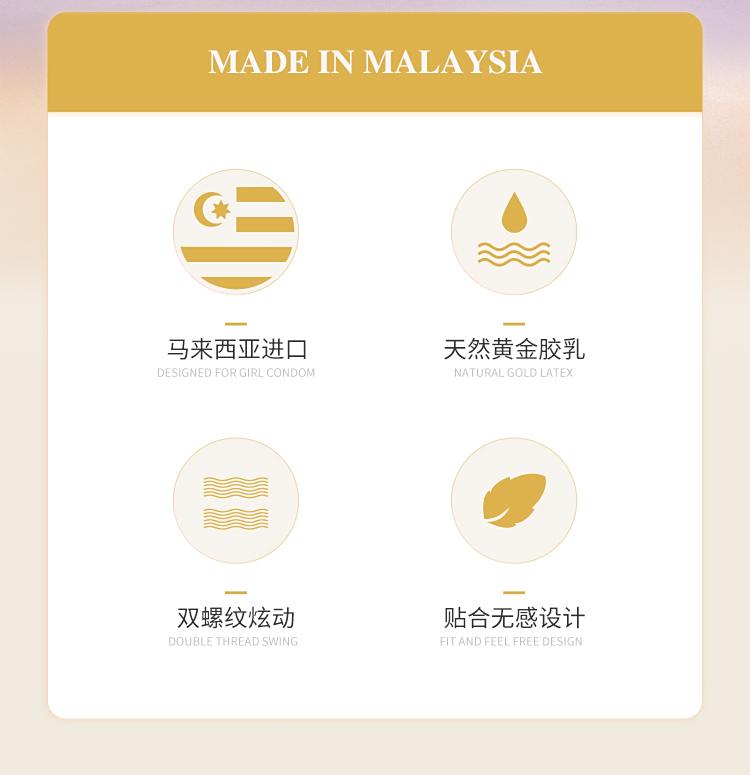 MADE IN MALAYSIA

马来西亚进口
DESIGNED FOR GIRL CONDOM

天然黄金胶乳
NATURAL GOLD LATEX

双螺纹炫动
DOUBLE THREAD SWING

贴合无感设计
FIT AND FEEL FREE DESIGN