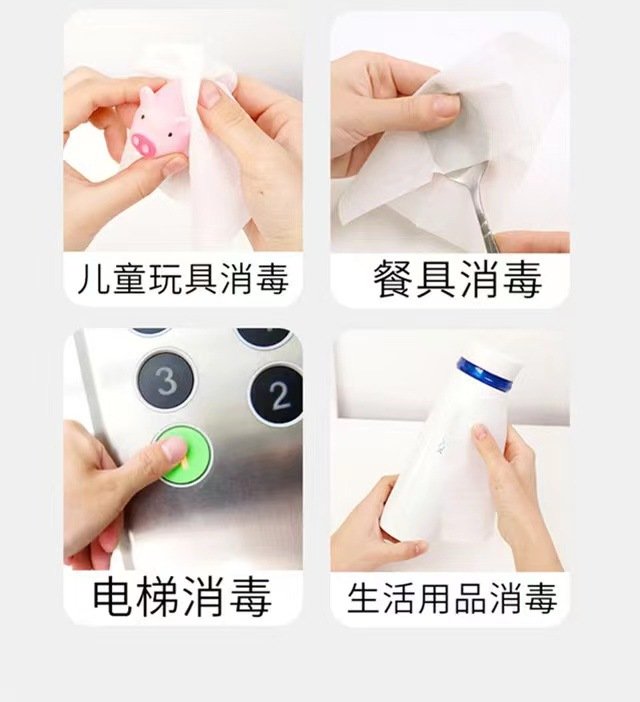 儿童玩具消毒

餐具消毒

3

2

电梯消毒

生活用品消毒