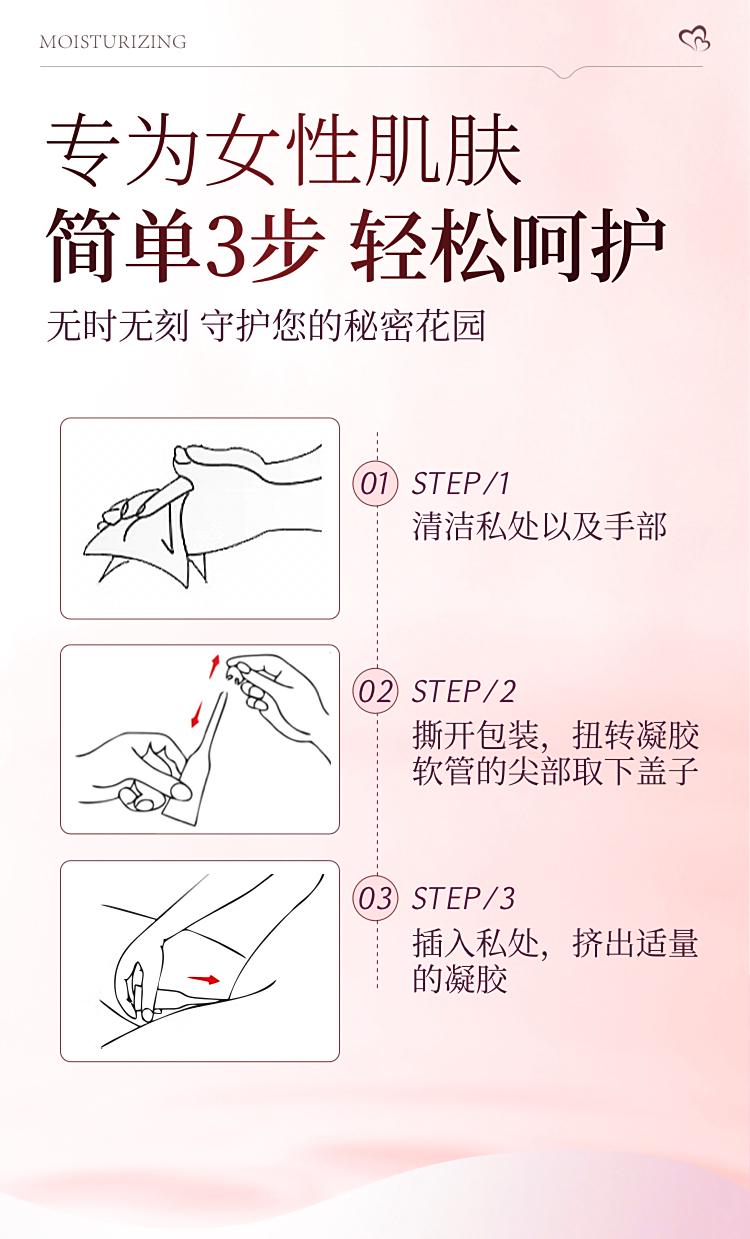 MOISTURIZING

专为女性肌肤
简单3步 轻松呵护

无时无刻 守护您的秘密花园

01 STEP/1
清洁私处以及手部

02 STEP/2
撕开包装，扭转凝胶软管的尖部取下盖子

03 STEP/3
插入私处，挤出适量的凝胶