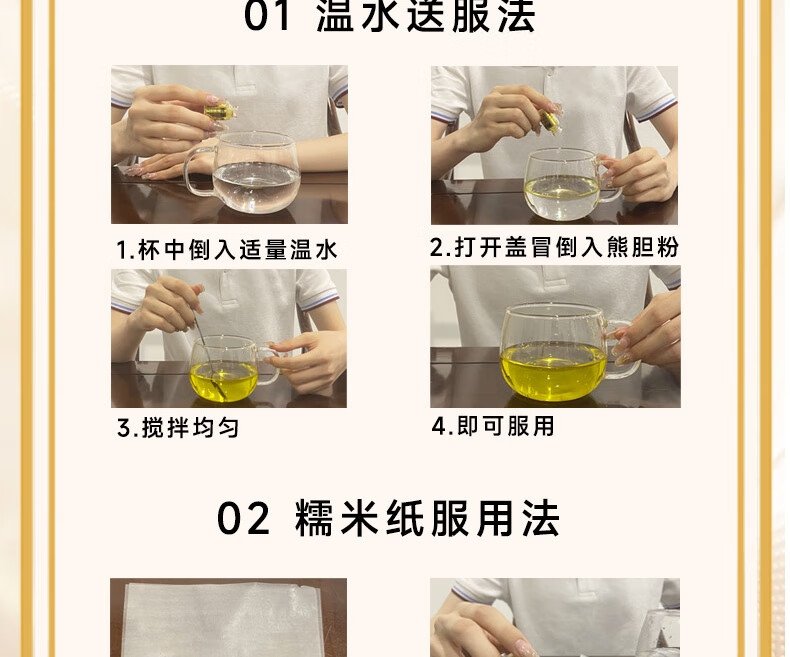 01 温水送服法

1.杯中倒入适量温水

2.打开盖冒倒入熊胆粉

3.搅拌均匀

4.即可服用

02 糯米纸服用法