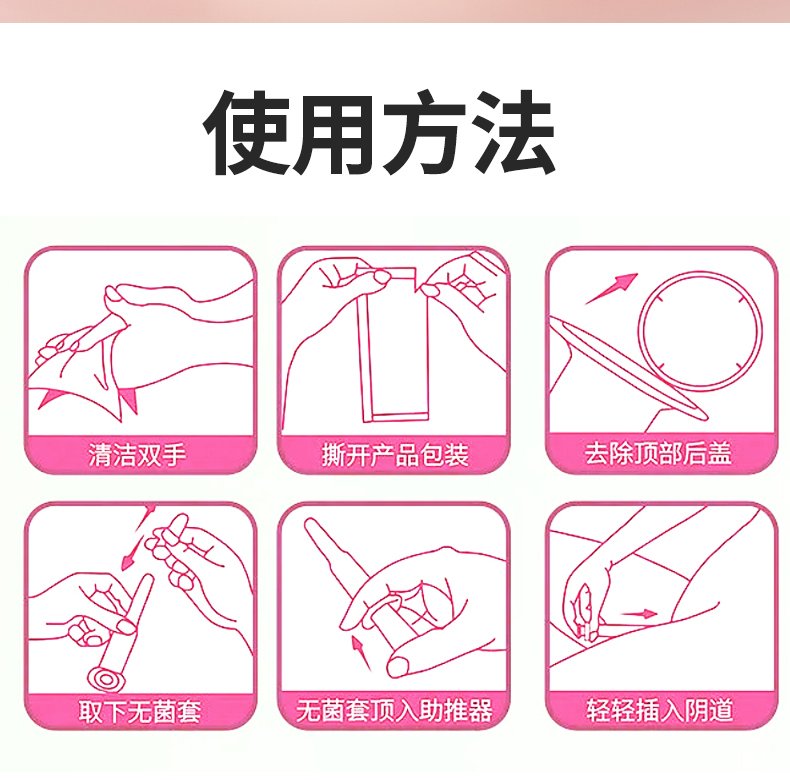 使用方法

清洁双手

撕开产品包装

去除顶部后盖

取下无菌套

无菌套顶入助推器

轻轻插入阴道