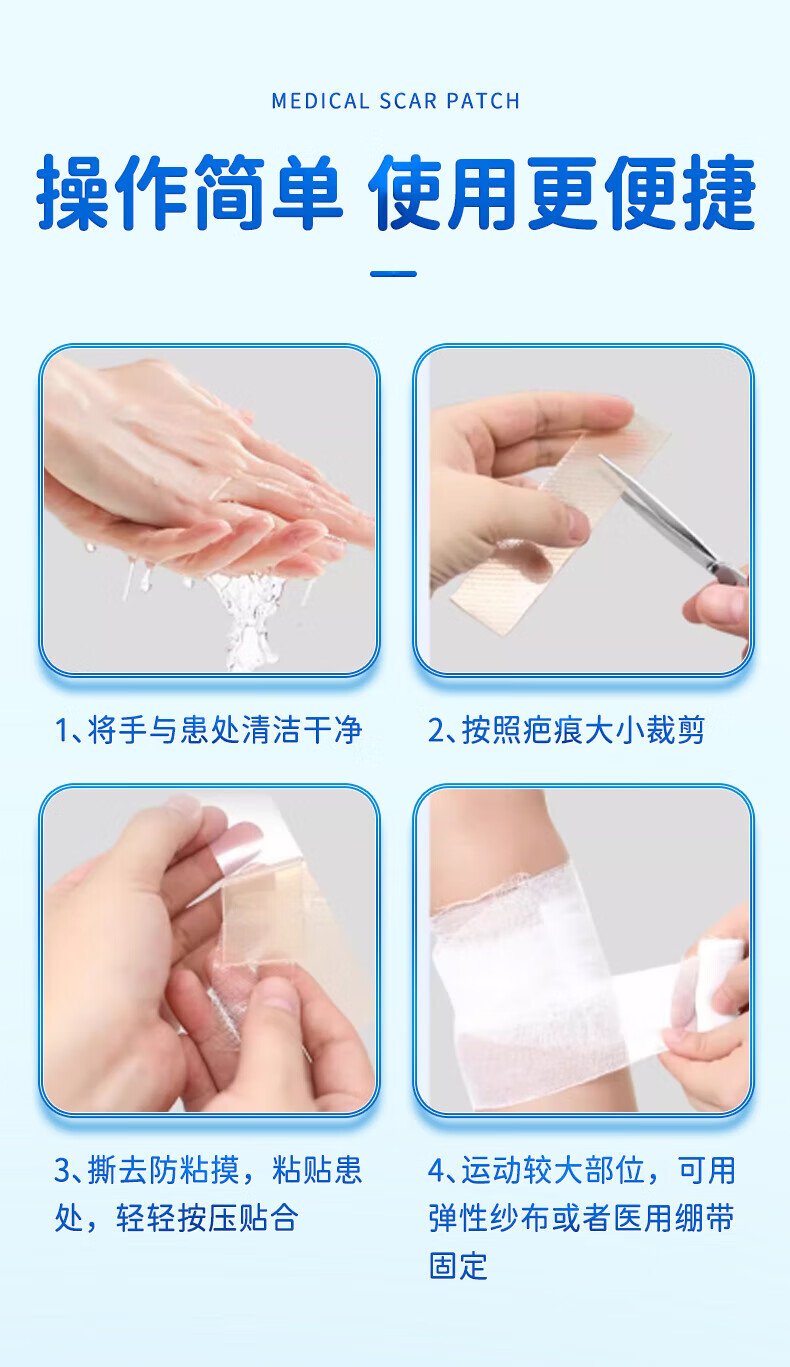 MEDICAL SCAR PATCH

操作简单 使用更便捷

1、将手与患处清洁干净

2、按照疤痕大小裁剪

3、撕去防粘摸，粘贴患处，轻轻按压贴合

4、运动较大部位，可用弹性纱布或者医用绷带固定