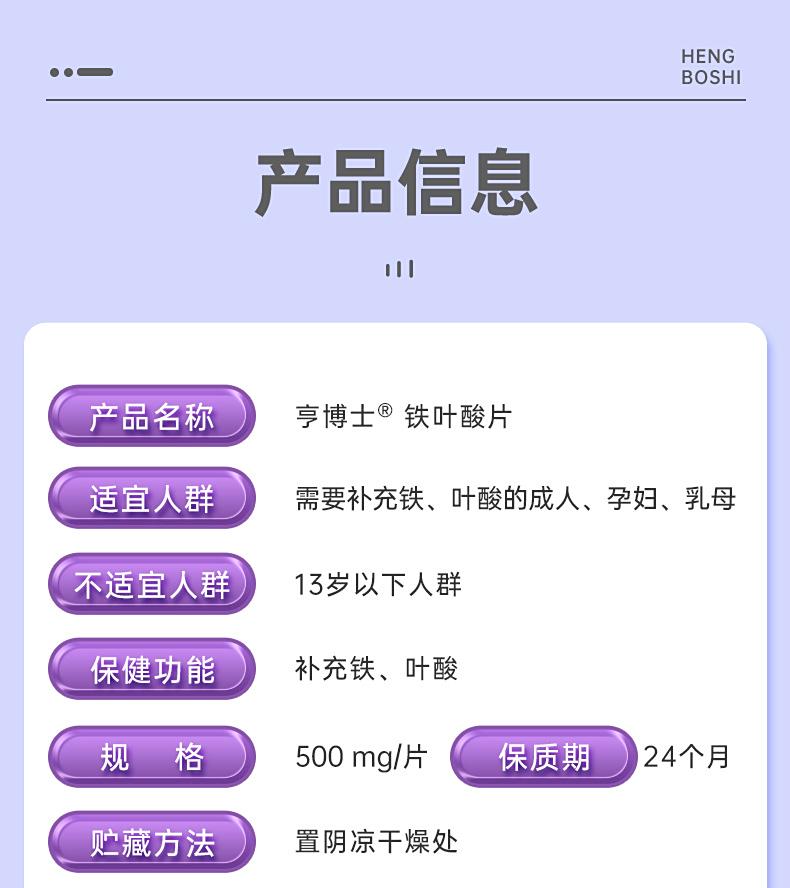 HENG
BOSHI

产品信息

产品名称
亨博士® 铁叶酸片

适宜人群
需要补充铁、叶酸的成人、孕妇、乳母

不适宜人群
13岁以下人群

保健功能
补充铁、叶酸

规 格
500 mg/片

保质期
24个月

贮藏方法
置阴凉干燥处