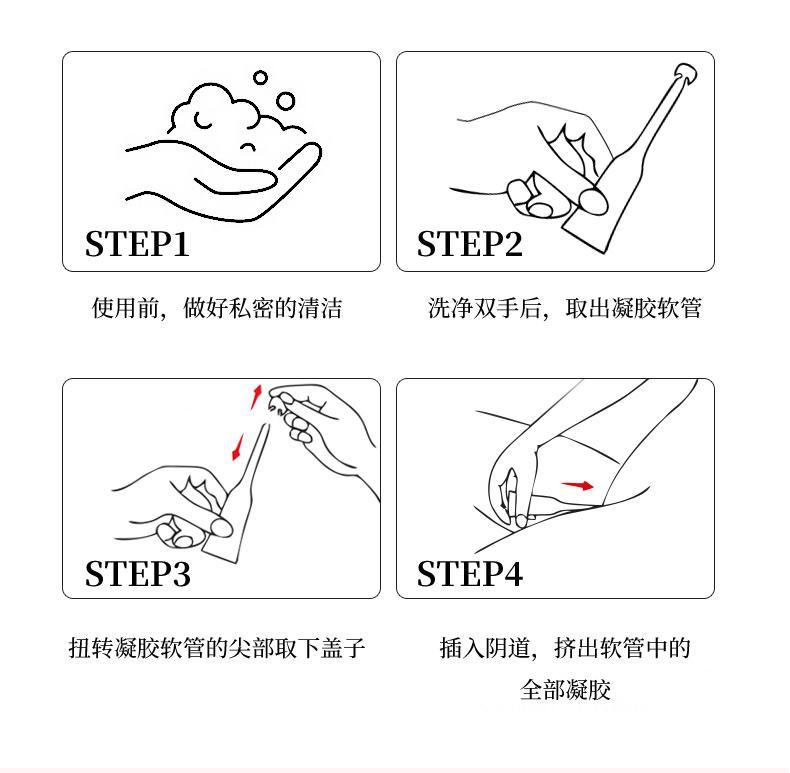 STEP1

使用前，做好私密的清洁

STEP2

洗净双手后，取出凝胶软管

STEP3

扭转凝胶软管的尖部取下盖子

STEP4

插入阴道，挤出软管中的全部凝胶